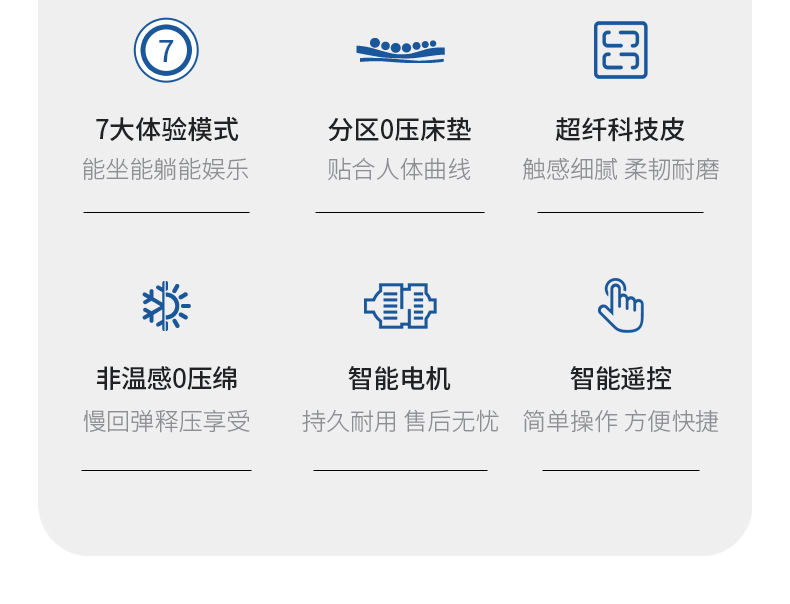 7

7大体验模式
能坐能躺能娱乐

分区0压床垫
贴合人体曲线

超纤科技皮
触感细腻 柔韧耐磨

非温感0压绵
慢回弹释压享受

智能电机
持久耐用 售后无忧

智能遥控
简单操作 方便快捷