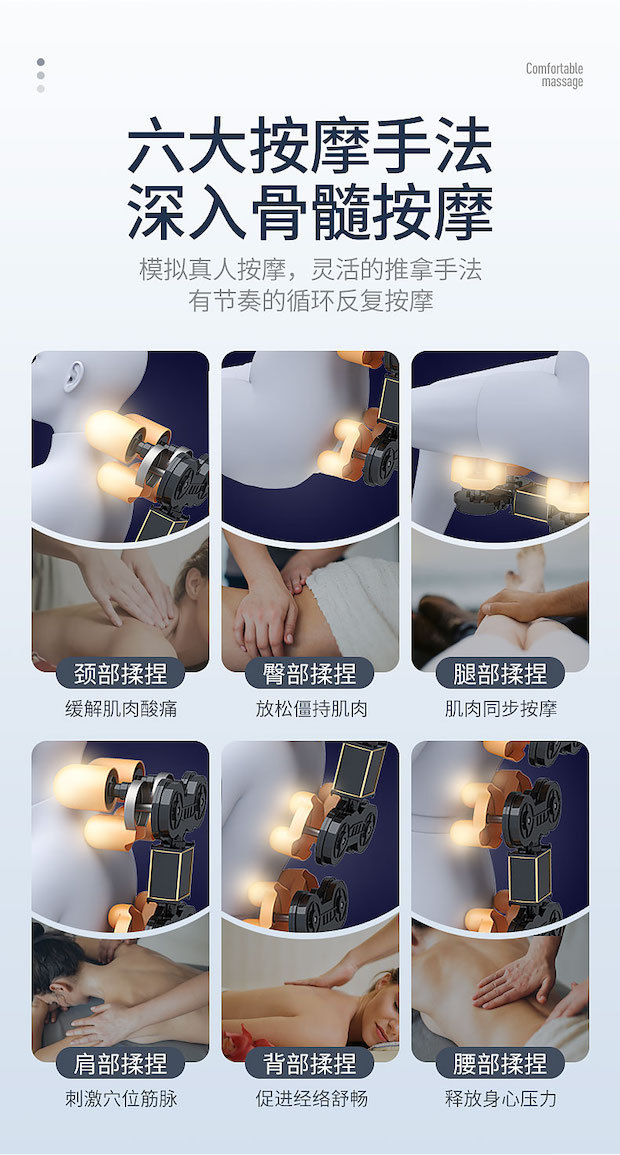 Comfortable massage

六大按摩手法
深入骨髓按摩

模拟真人按摩，灵活的推拿手法
有节奏的循环反复按摩

颈部揉捏
缓解肌肉酸痛

臀部揉捏
放松僵持肌肉

腿部揉捏
肌肉同步按摩

肩部揉捏
刺激穴位筋脉

背部揉捏
促进经络舒畅

腰部揉捏
释放身心压力