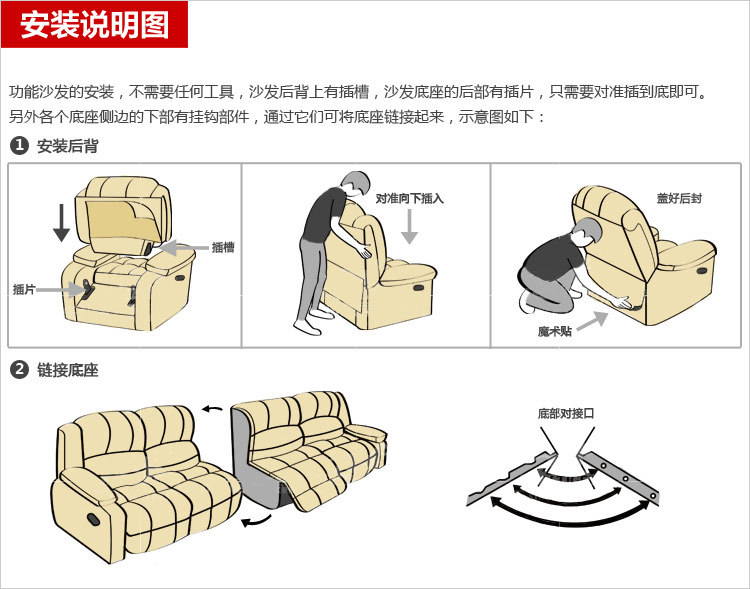 安装说明图

功能沙发的安装，不需要任何工具，沙发后背上有插槽，沙发底座的后部有插片，只需要对准插到底即可。另外各个底座侧边的下部有挂钩部件，通过它们可将底座链接起来，示意图如下：

❶ 安装后背

插槽

插片

对准向下插入

盖好后封

魔术贴

❷ 链接底座

底部对接口