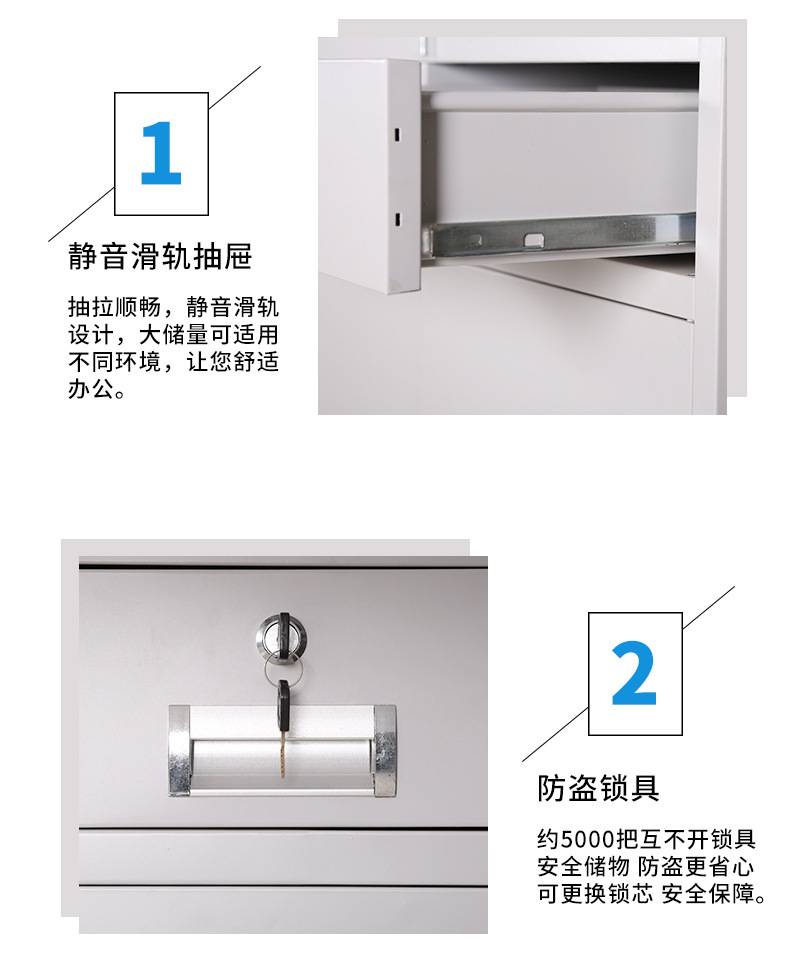 1

静音滑轨抽屉

抽拉顺畅，静音滑轨设计，大储量可适用不同环境，让您舒适办公。

2

防盗锁具

约5000把互不开锁具
安全储物 防盗更省心
可更换锁芯 安全保障。