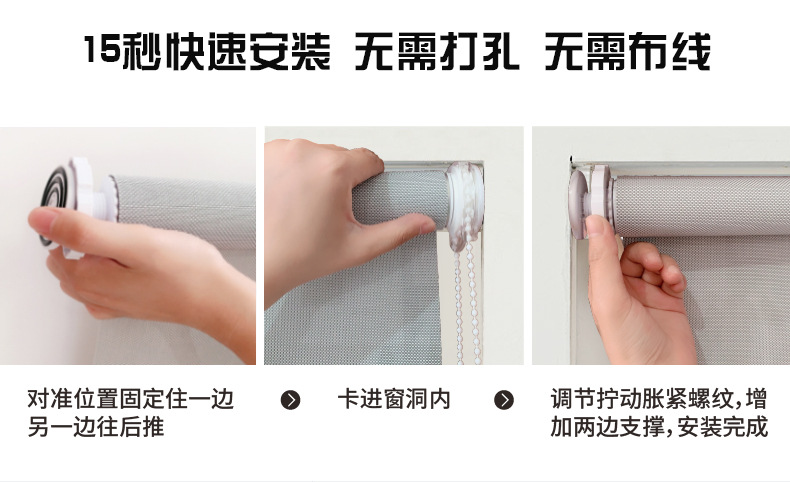 15秒快速安装 无需打孔 无需布线

对准位置固定住一边 另一边往后推

卡进窗洞内

调节拧动胀紧螺纹，增加两边支撑，安装完成