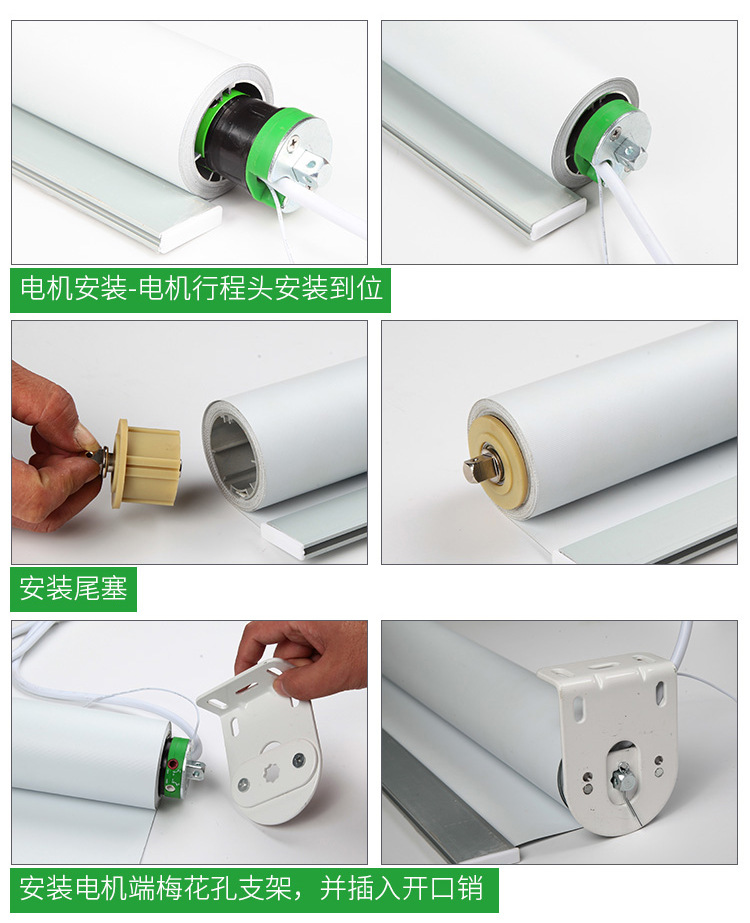 电机安装-电机行程头安装到位

安装尾塞

安装电机端梅花孔支架，并插入开口销