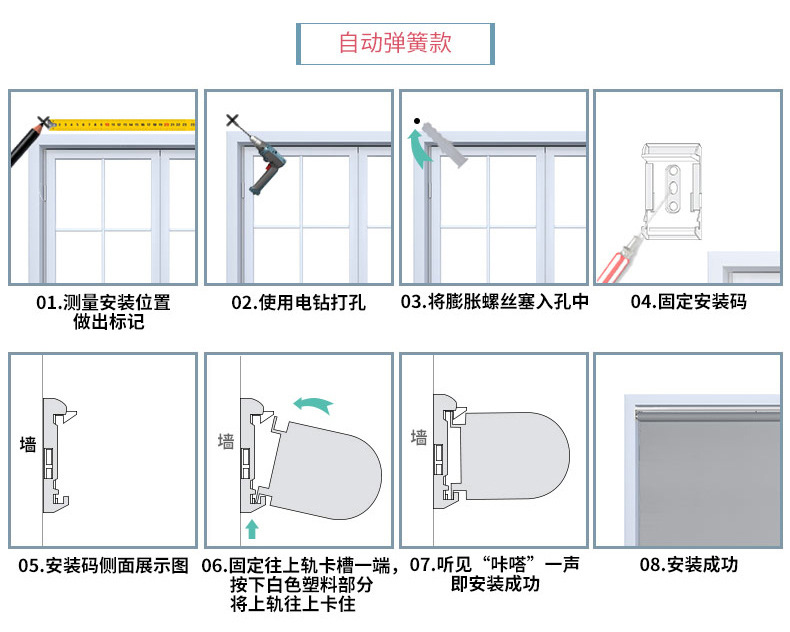 自动弹簧款

01.测量安装位置
做出标记

02.使用电钻打孔

03.将膨胀螺丝塞入孔中

04.固定安装码

墙

05.安装码侧面展示图

墙

06.固定往上轨卡槽一端，
按下白色塑料部分
将上轨往上卡住

墙

07.听见“咔嗒”一声
即安装成功

08.安装成功