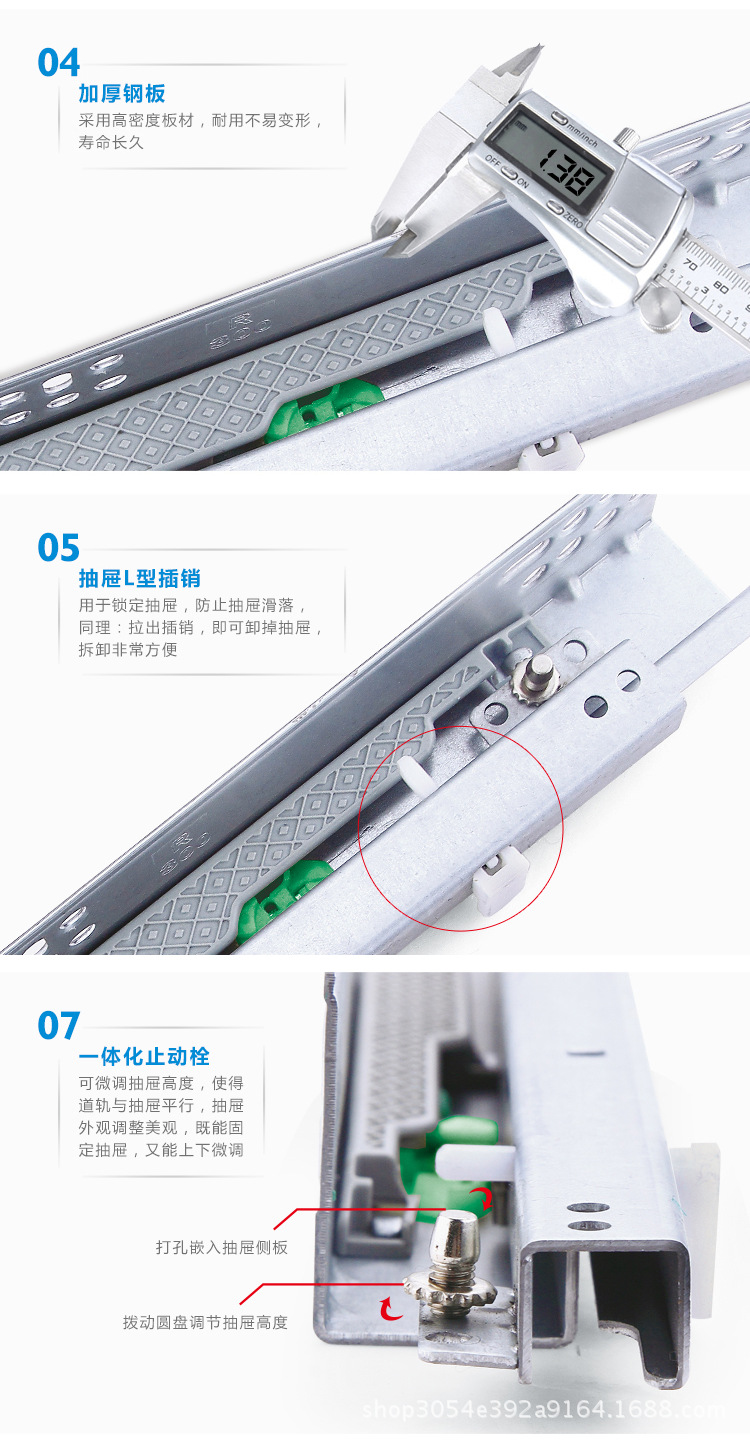 04

加厚钢板

采用高密度板材，耐用不易变形，寿命长久

mm/inch

OFF ON

1.38

ZERO

70 80

05

抽屉L型插销

用于锁定抽屉，防止抽屉滑落，同理：拉出插销，即可卸掉抽屉，拆卸非常方便

07

一体化止动栓

可微调抽屉高度，使得道轨与抽屉平行，抽屉外观调整美观，既能固定抽屉，又能上下微调

打孔嵌入抽屉侧板

拨动圆盘调节抽屉高度

shop3054e392a9164.1688.com