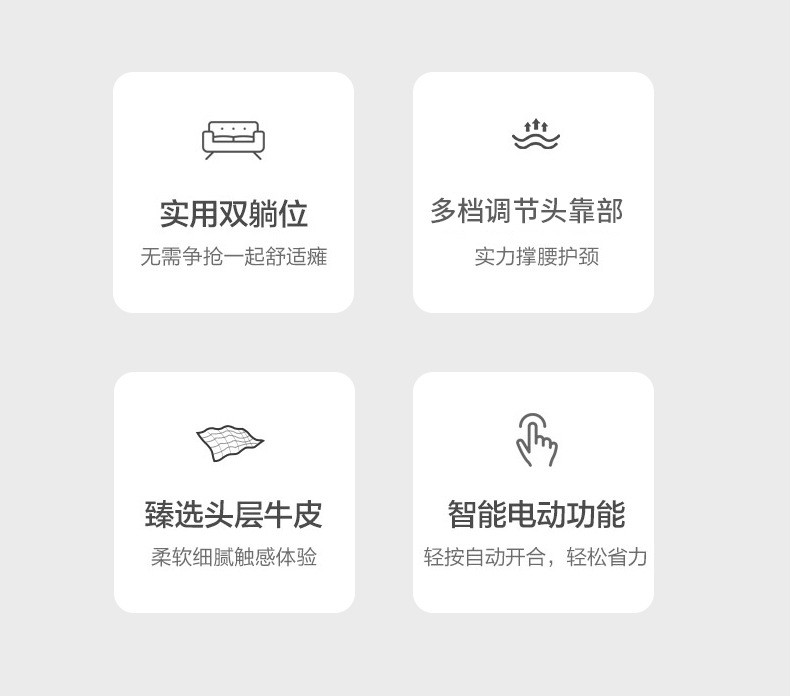 实用双躺位

无需争抢一起舒适瘫

多档调节头靠部

实力撑腰护颈

臻选头层牛皮

柔软细腻触感体验

智能电动功能

轻按自动开合，轻松省力