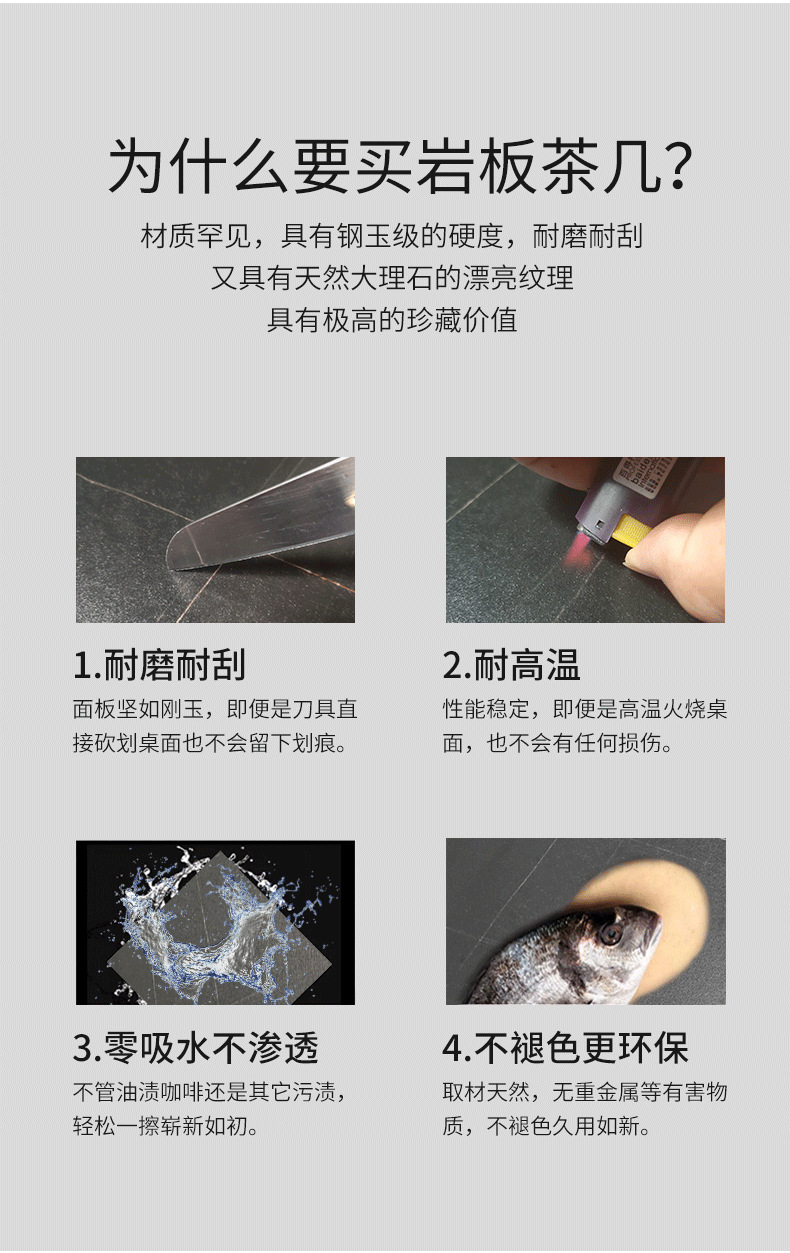 为什么要买岩板茶几?

材质罕见，具有钢玉级的硬度，耐磨耐刮
又具有天然大理石的漂亮纹理
具有极高的珍藏价值

1.耐磨耐刮

面板坚如刚玉，即便是刀具直接砍划桌面也不会留下划痕。

2.耐高温

性能稳定，即便是高温火烧桌面，也不会有任何损伤。

3.零吸水不渗透

不管油渍咖啡还是其它污渍，轻松一擦崭新如初。

4.不褪色更环保

取材天然，无重金属等有害物质，不褪色久用如新。