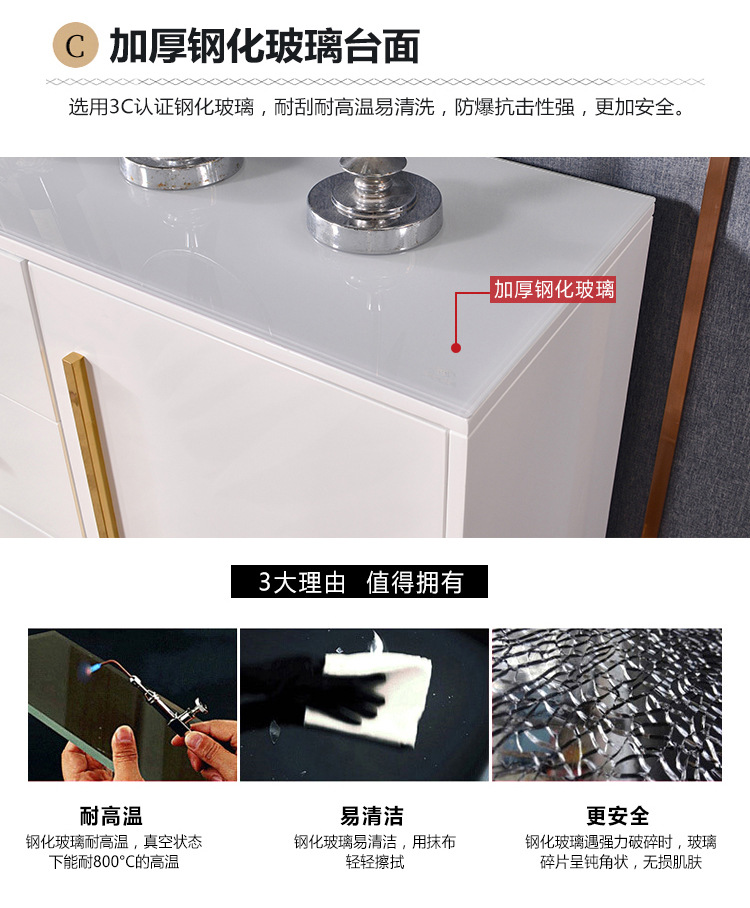 C 加厚钢化玻璃台面

选用3C认证钢化玻璃，耐刮耐高温易清洗，防爆抗击性强，更加安全。

加厚钢化玻璃

3大理由 值得拥有

耐高温
钢化玻璃耐高温，真空状态下能耐800°C的高温

易清洁
钢化玻璃易清洁，用抹布轻轻擦拭

更安全
钢化玻璃遇强力破碎时，玻璃碎片呈钝角状，无损肌肤