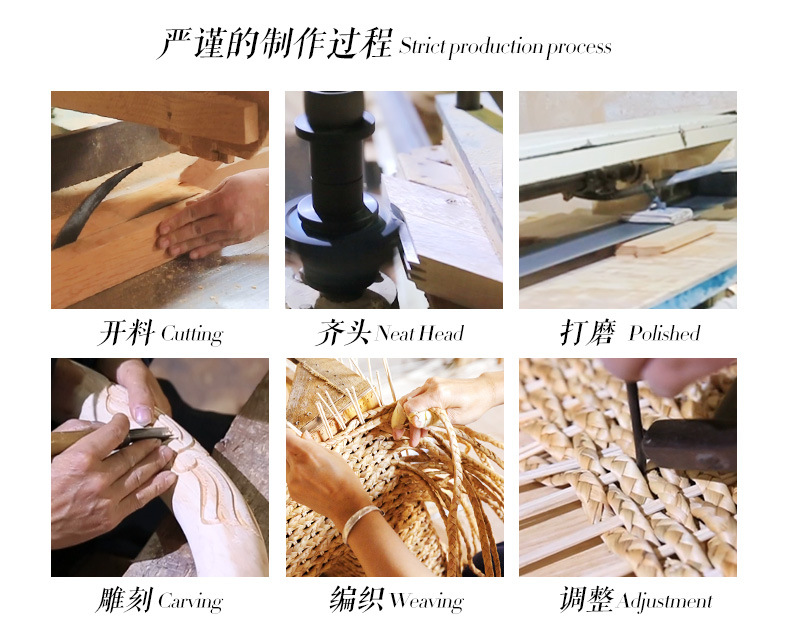 严谨的制作过程 Strict production process

开料 Cutting

齐头 Neat Head

打磨 Polished

雕刻 Carving

编织 Weaving

调整 Adjustment