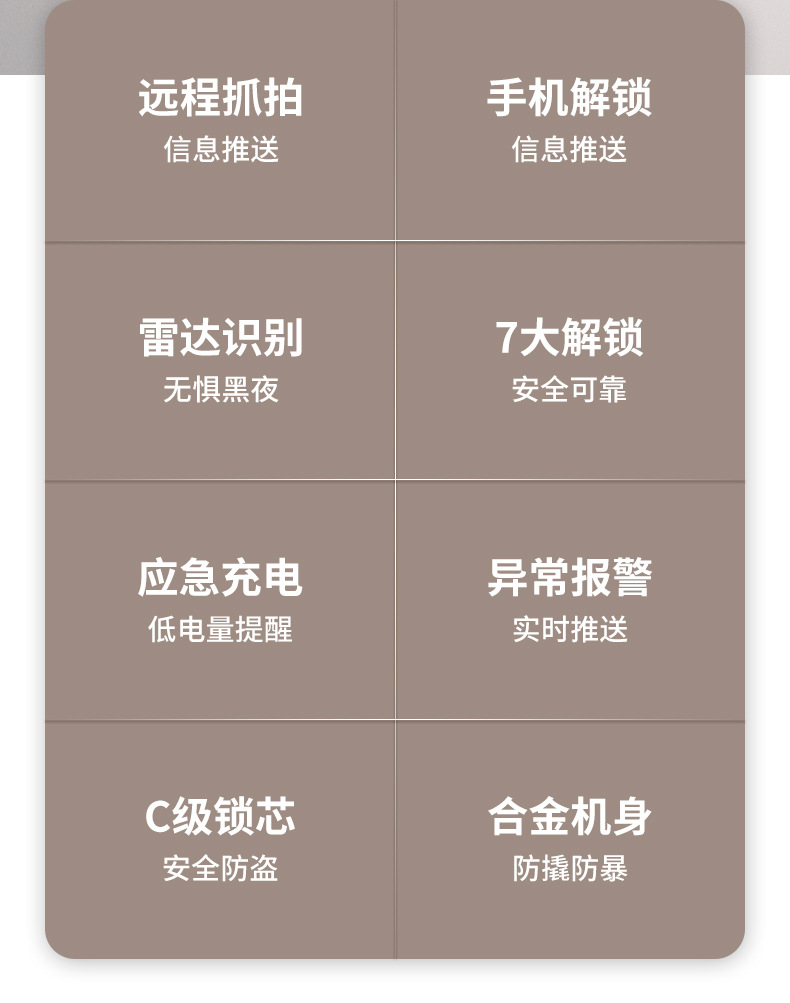 远程抓拍
信息推送

手机解锁
信息推送

雷达识别
无惧黑夜

7大解锁
安全可靠

应急充电
低电量提醒

异常报警
实时推送

C级锁芯
安全防盗

合金机身
防撬防暴