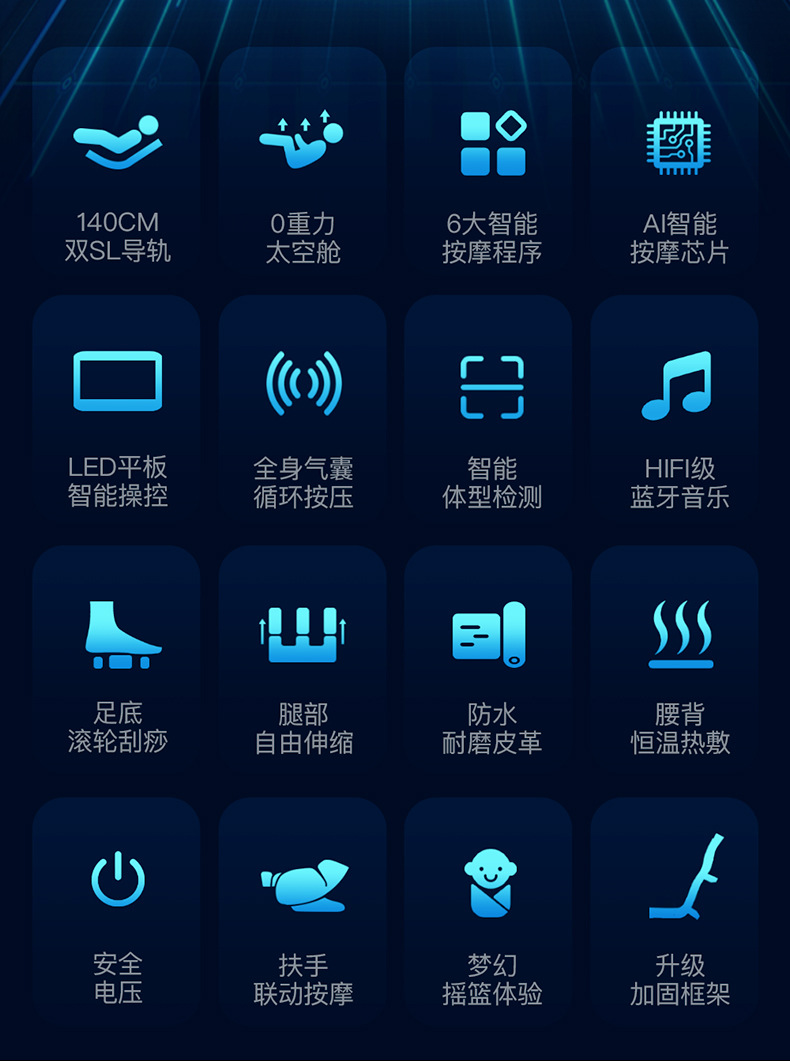 140CM
双SL导轨

0重力
太空舱

6大智能
按摩程序

AI智能
按摩芯片

LED平板
智能操控

全身气囊
循环按压

智能
体型检测

HIFI级
蓝牙音乐

足底
滚轮刮痧

腿部
自由伸缩

防水
耐磨皮革

腰背
恒温热敷

安全
电压

扶手
联动按摩

梦幻
摇篮体验

升级
加固框架