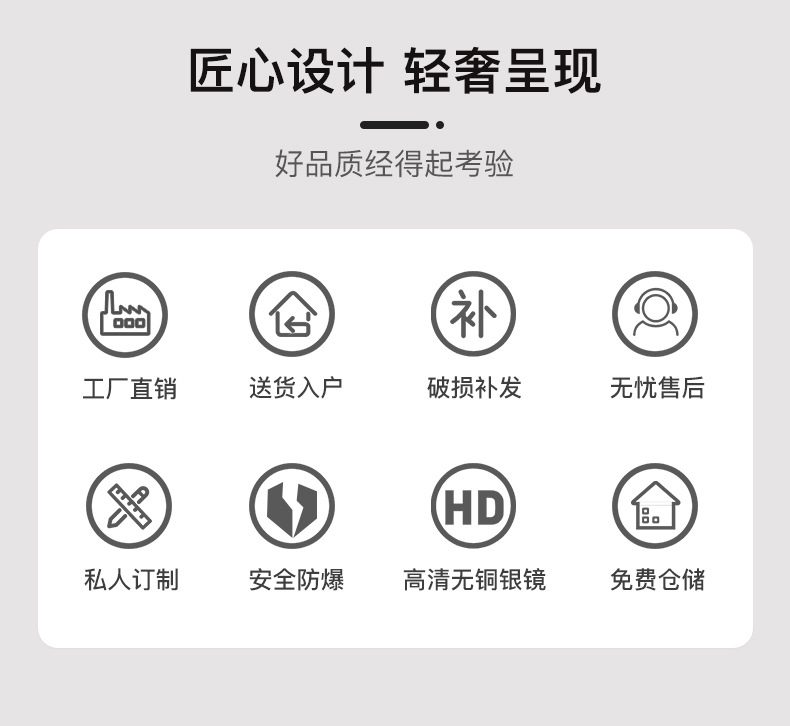 匠心设计 轻奢呈现

好品质经得起考验

补

工厂直销

送货入户

破损补发

无忧售后

HD

私人订制

安全防爆

高清无铜银镜

免费仓储