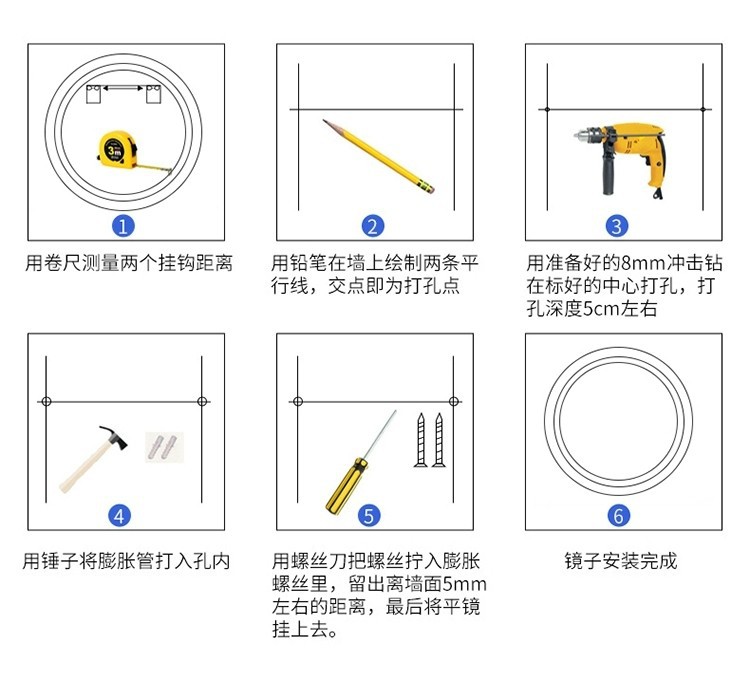 3m

1

用卷尺测量两个挂钩距离

2

用铅笔在墙上绘制两条平行线，交点即为打孔点

3

用准备好的8mm冲击钻在标好的中心打孔，打孔深度5cm左右

4

用锤子将膨胀管打入孔内

5

用螺丝刀把螺丝拧入膨胀螺丝里，留出离墙面5mm左右的距离，最后将平镜挂上去。

6

镜子安装完成