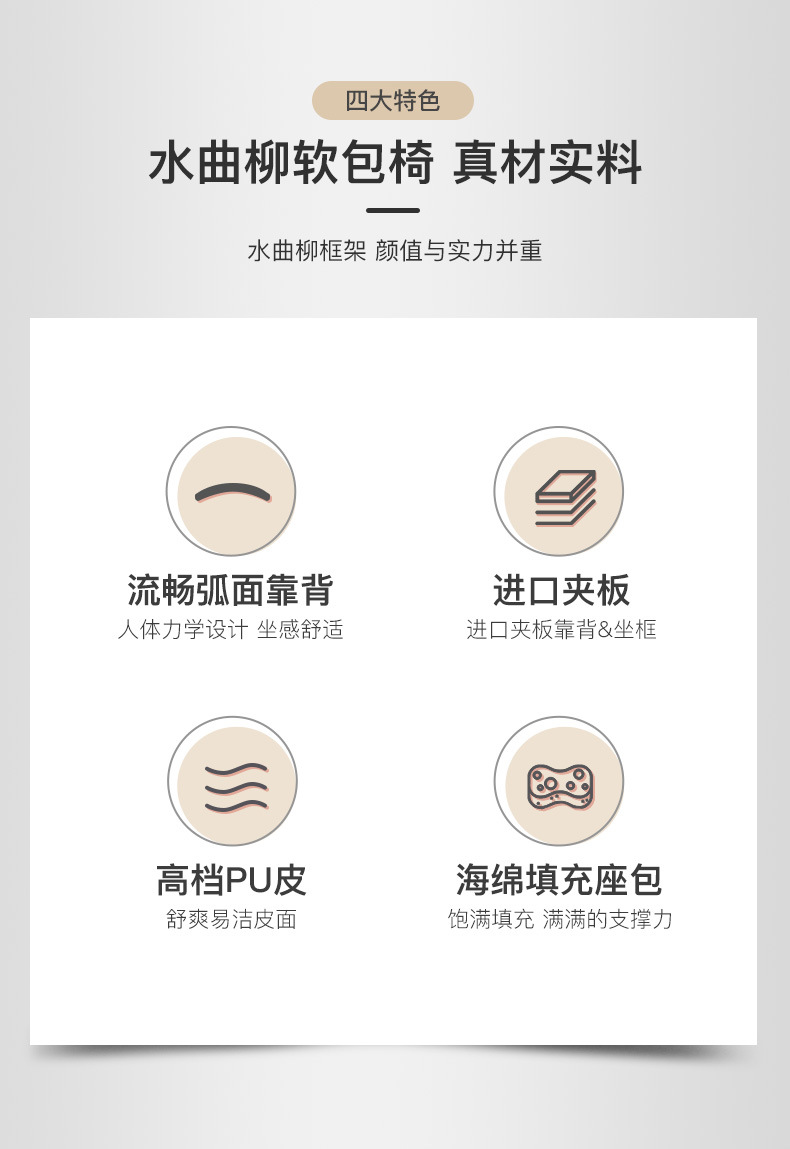 四大特色

水曲柳软包椅 真材实料

水曲柳框架 颜值与实力并重

流畅弧面靠背

人体力学设计 坐感舒适

进口夹板

进口夹板靠背&坐框

高档PU皮

舒爽易洁皮面

海绵填充座包

饱满填充 满满的支撑力