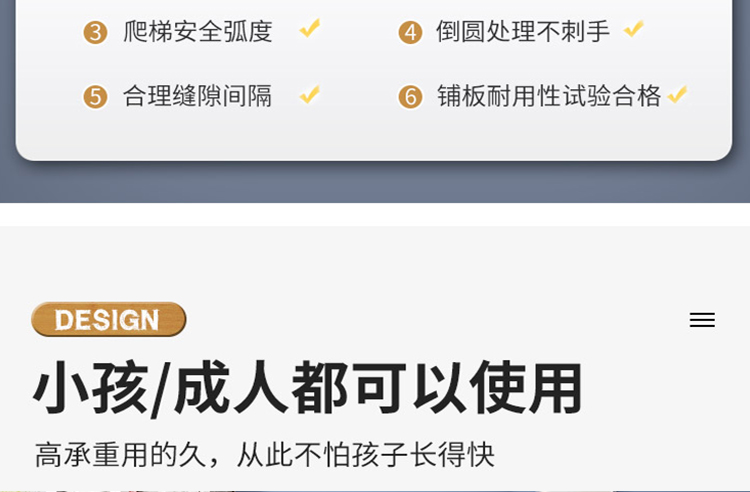 3 爬梯安全弧度 ✓

4 倒圆处理不刺手 ✓

5 合理缝隙间隔 ✓

6 铺板耐用性试验合格 ✓

DESIGN

小孩/成人都可以使用

高承重用的久，从此不怕孩子长得快