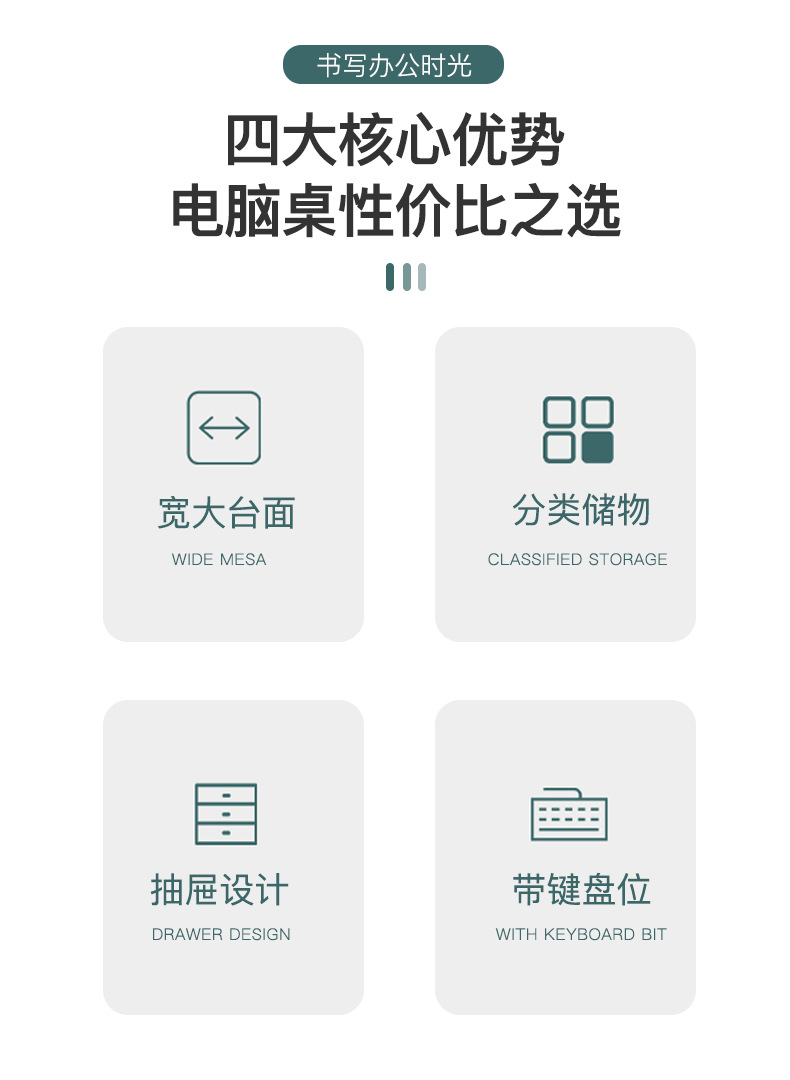 书写办公时光

四大核心优势
电脑桌性价比之选

宽大台面
WIDE MESA

分类储物
CLASSIFIED STORAGE

抽屉设计
DRAWER DESIGN

带键盘位
WITH KEYBOARD BIT