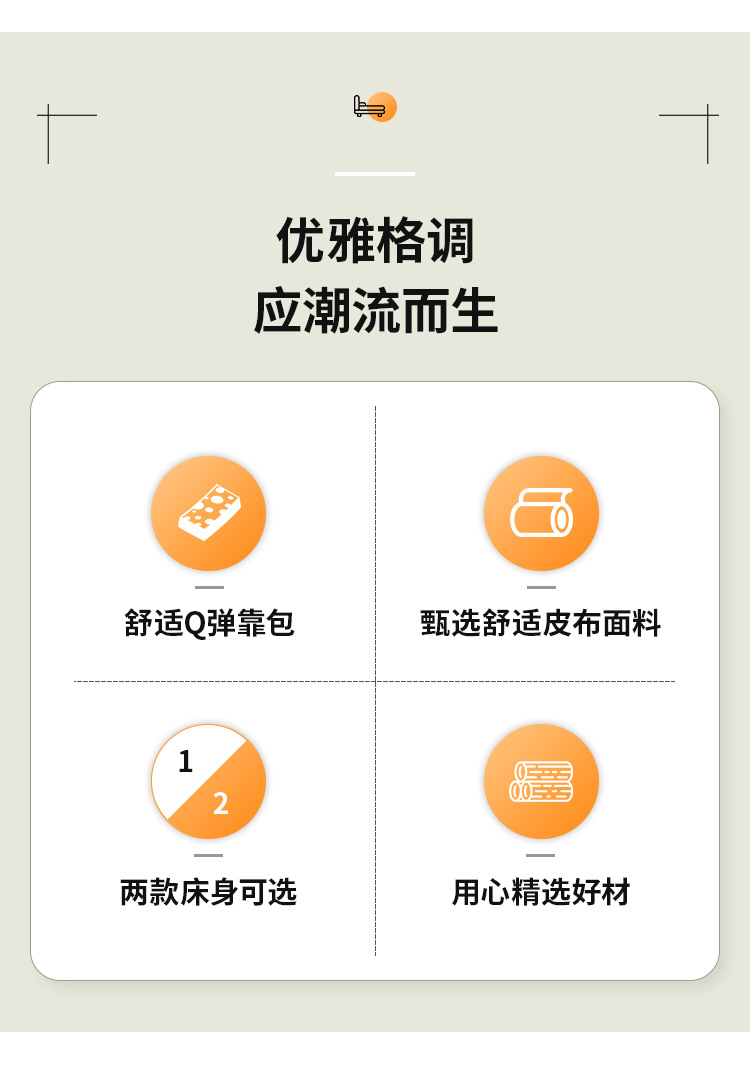 优雅格调
应潮流而生

舒适Q弹靠包

甄选舒适皮布面料

1
2

两款床身可选

用心精选好材