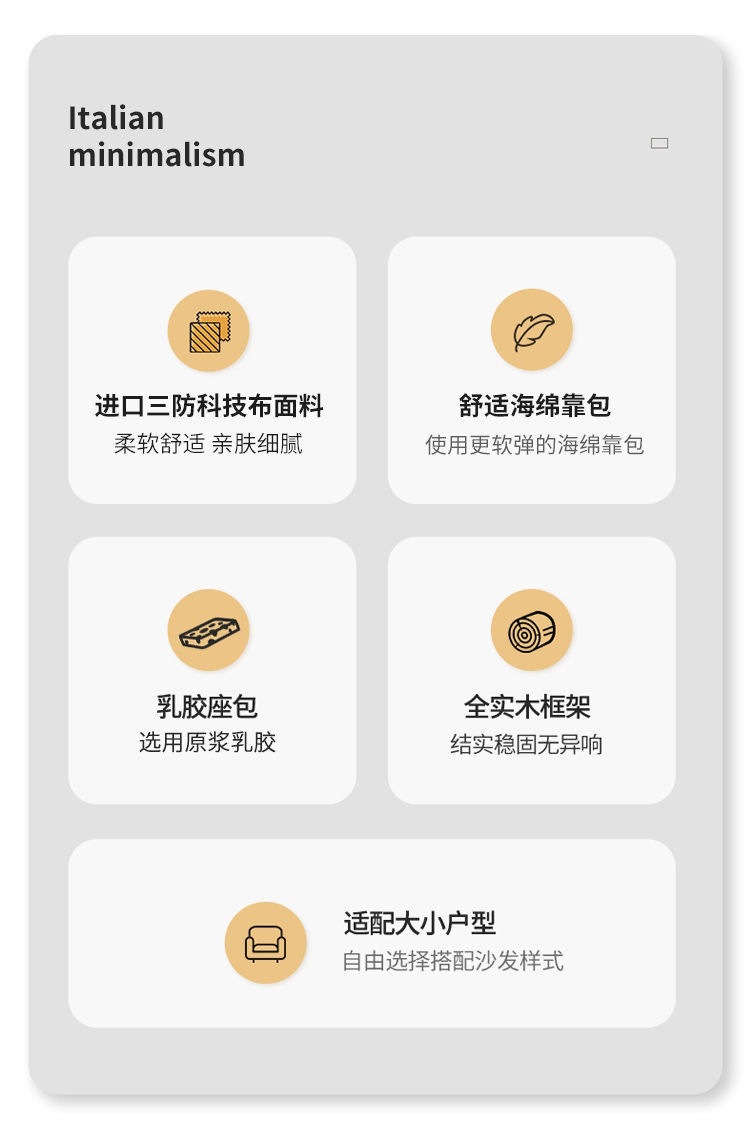 Italian
minimalism

进口三防科技布面料
柔软舒适 亲肤细腻

舒适海绵靠包
使用更软弹的海绵靠包

乳胶座包
选用原浆乳胶

全实木框架
结实稳固无异响

适配大小户型
自由选择搭配沙发样式