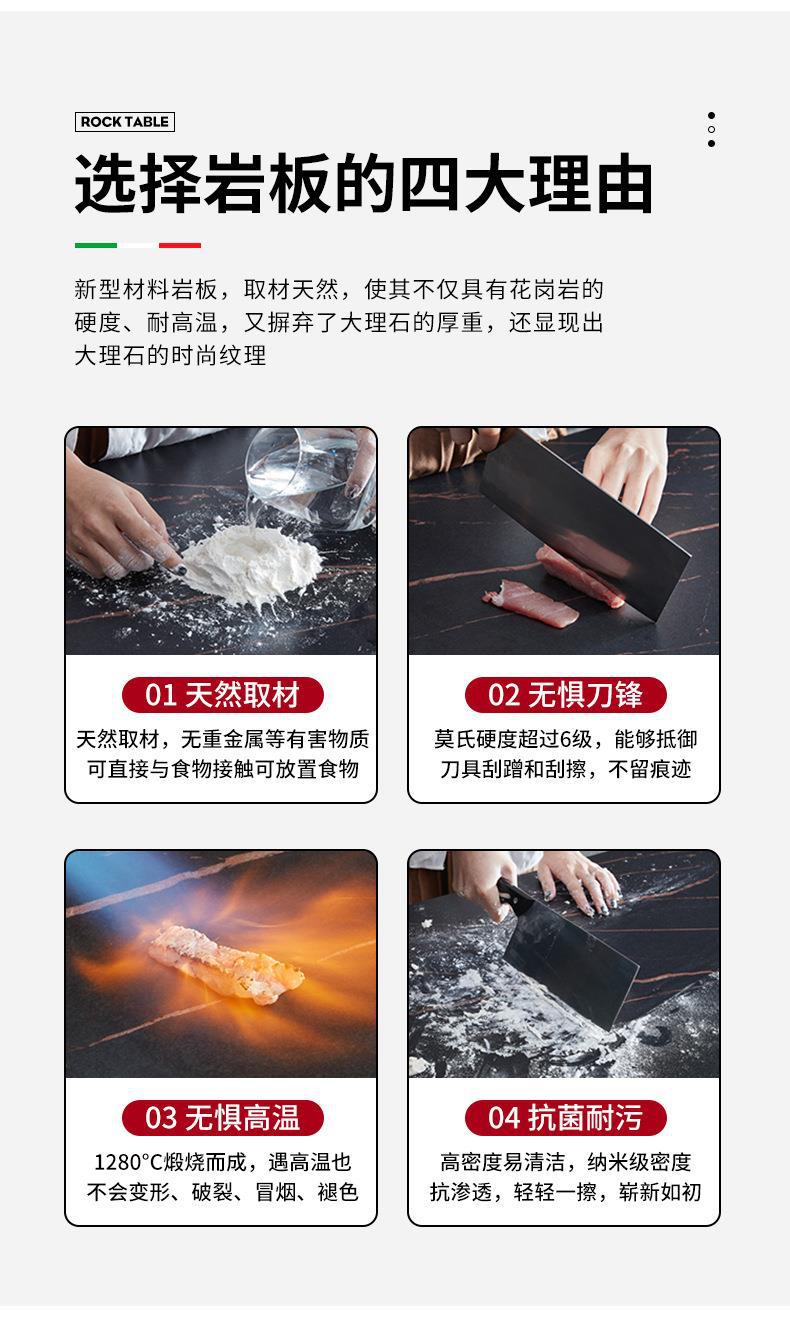 ROCK TABLE

选择岩板的四大理由

新型材料岩板，取材天然，使其不仅具有花岗岩的硬度、耐高温，又摒弃了大理石的厚重，还显现出大理石的时尚纹理

01 天然取材

天然取材，无重金属等有害物质可直接与食物接触可放置食物

02 无惧刀锋

莫氏硬度超过6级，能够抵御刀具刮蹭和刮擦，不留痕迹

03 无惧高温

1280°C煅烧而成，遇高温也不会变形、破裂、冒烟、褪色

04 抗菌耐污

高密度易清洁，纳米级密度抗渗透，轻轻一擦，崭新如初