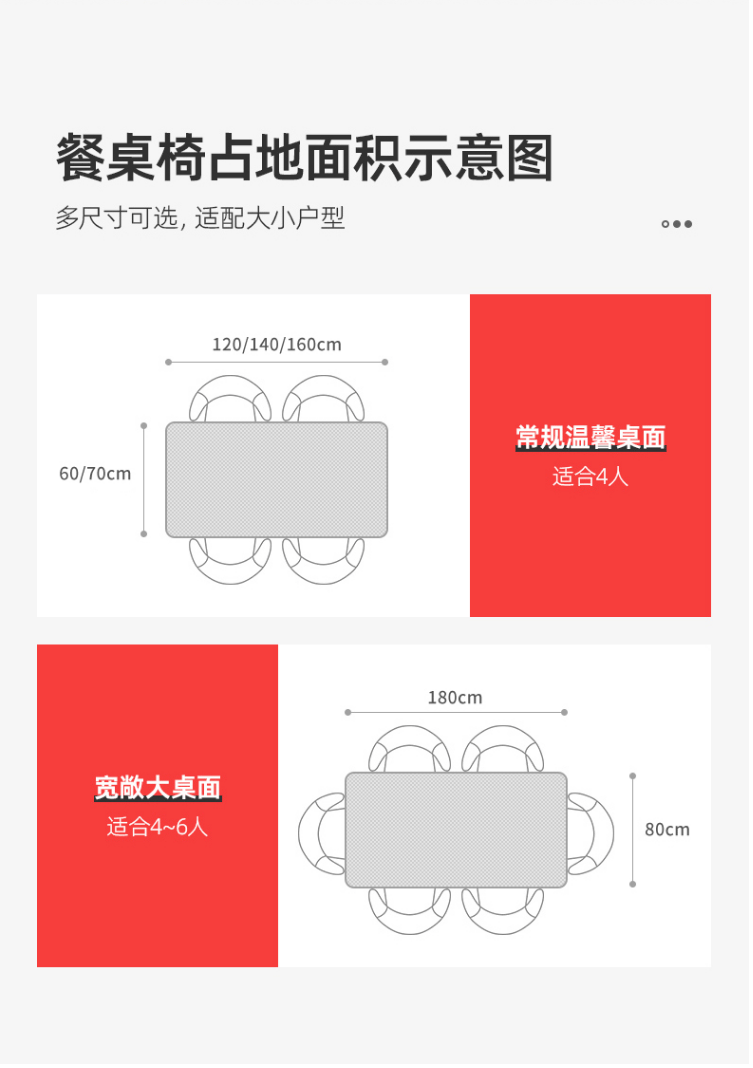 餐桌椅占地面积示意图

多尺寸可选, 适配大小户型

120/140/160cm

60/70cm

常规温馨桌面
适合4人

宽敞大桌面
适合4~6人

180cm

80cm