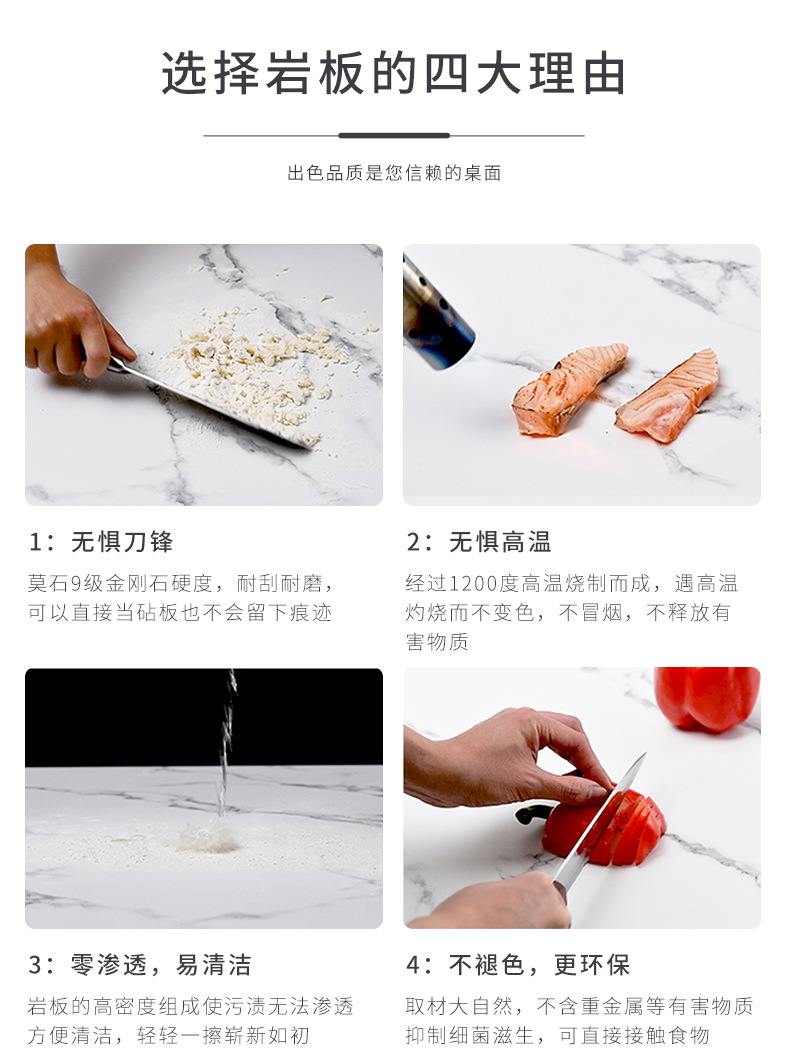 选择岩板的四大理由

出色品质是您信赖的桌面

1：无惧刀锋

莫石9级金刚石硬度，耐刮耐磨，可以直接当砧板也不会留下痕迹

2：无惧高温

经过1200度高温烧制而成，遇高温灼烧而不变色，不冒烟，不释放有害物质

3：零渗透，易清洁

岩板的高密度组成使污渍无法渗透方便清洁，轻轻一擦崭新如初

4：不褪色，更环保

取材大自然，不含重金属等有害物质抑制细菌滋生，可直接接触食物