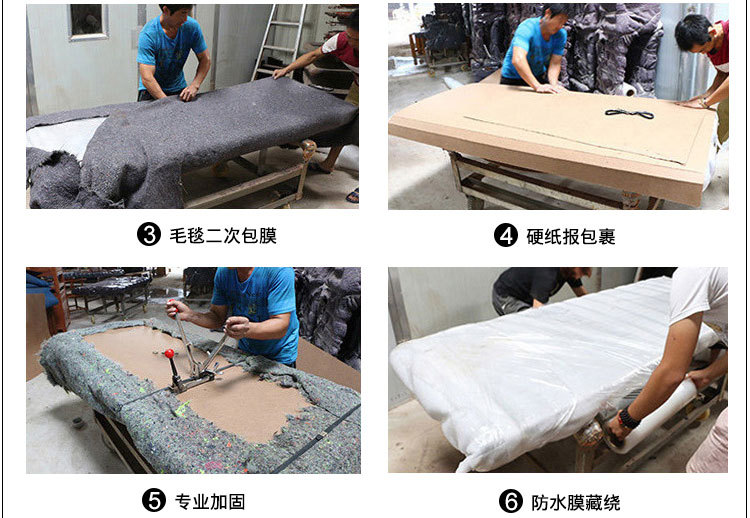 ③ 毛毯二次包膜

④ 硬纸报包裹

⑤ 专业加固

⑥ 防水膜藏绕