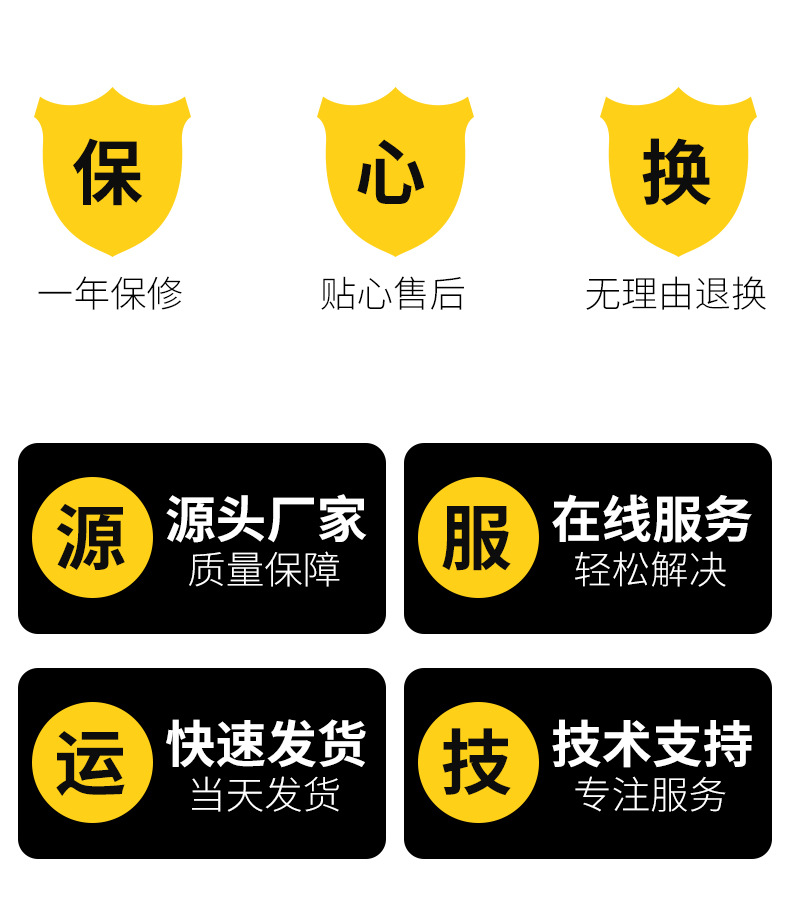 保
一年保修

心
贴心售后

换
无理由退换

源
源头厂家
质量保障

服
在线服务
轻松解决

运
快速发货
当天发货

技
技术支持
专注服务