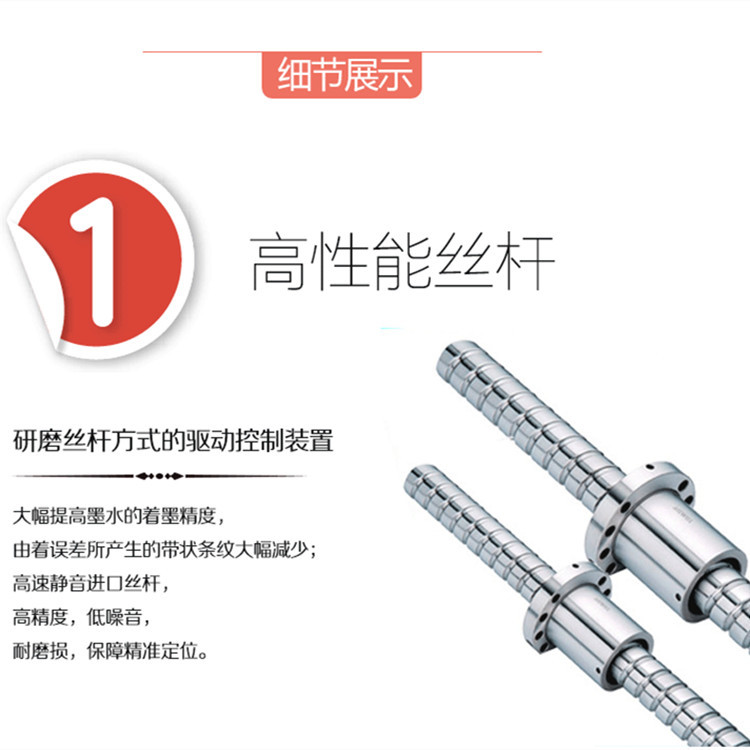 细节展示

1

高性能丝杆

研磨丝杆方式的驱动控制装置

大幅提高墨水的着墨精度，
由着误差所产生的带状条纹大幅减少；
高速静音进口丝杆，
高精度，低噪音，
耐磨损，保障精准定位。