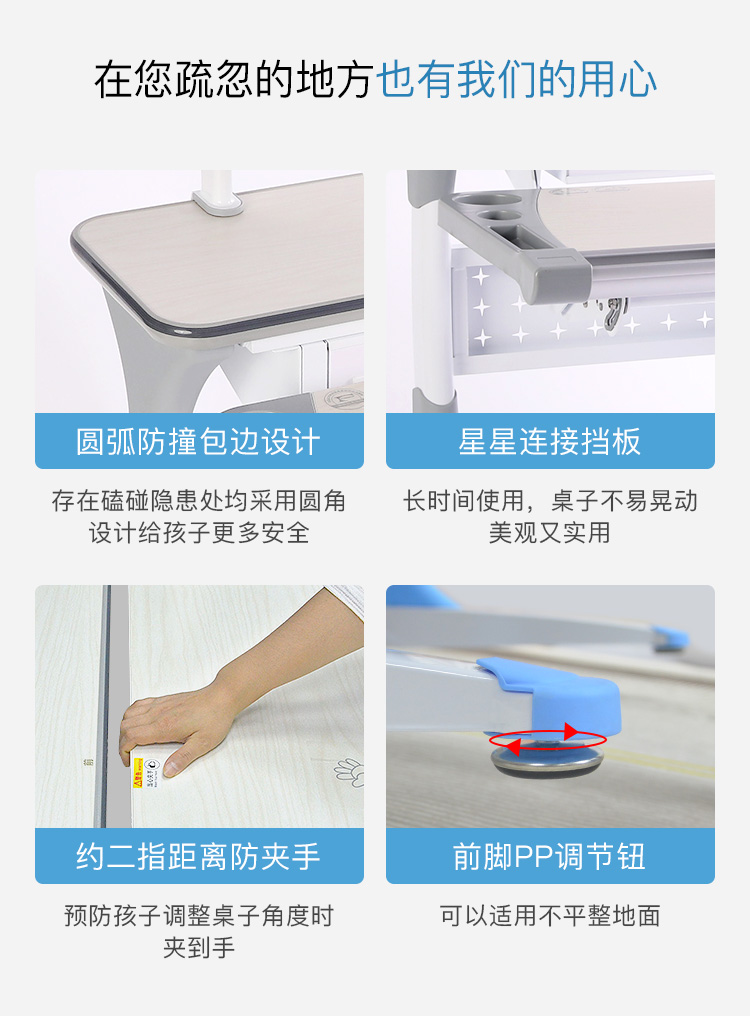 在您疏忽的地方也有我们的用心

圆弧防撞包边设计

存在磕碰隐患处均采用圆角设计给孩子更多安全

星星连接挡板

长时间使用，桌子不易晃动美观又实用

约二指距离防夹手

预防孩子调整桌子角度时夹到手

前脚PP调节钮

可以适用不平整地面