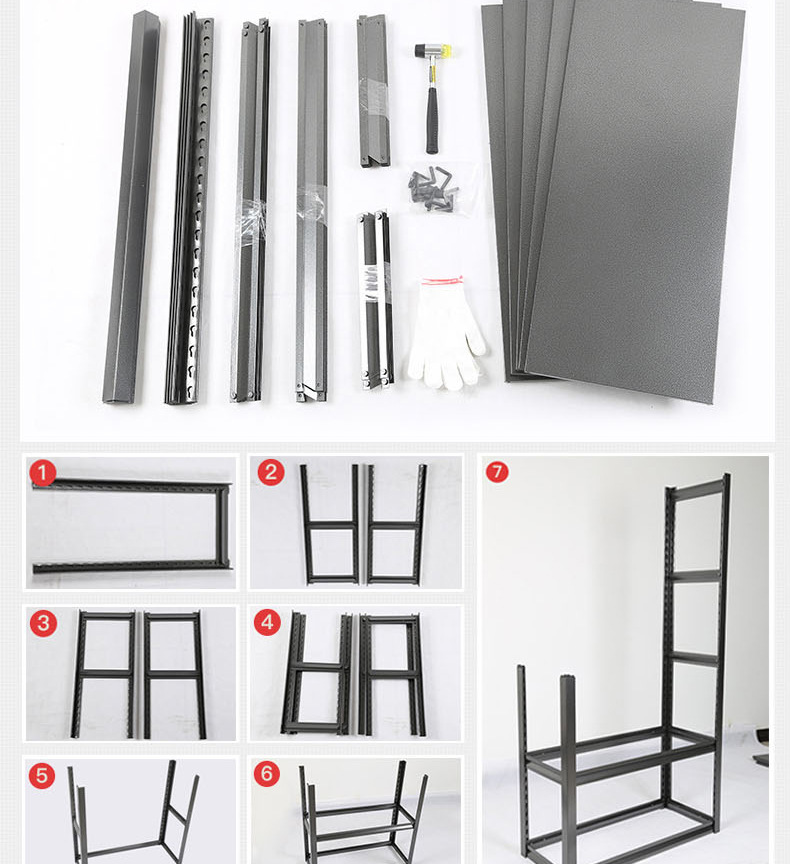 1

2

7

3

4

5

6