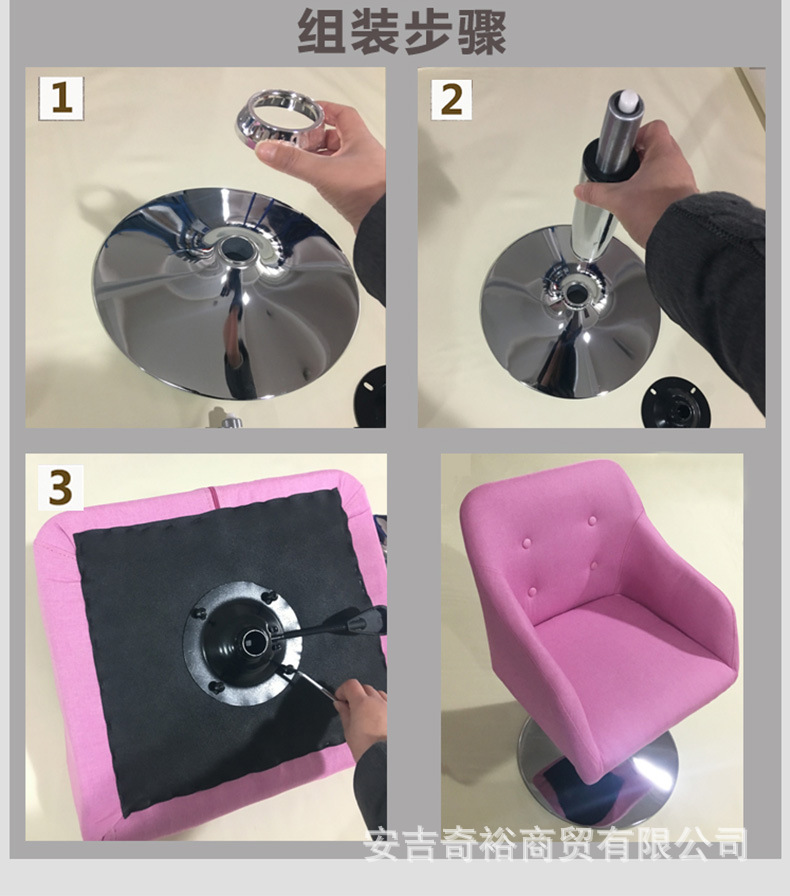 组装步骤

1

2

3

安吉奇裕商贸有限公司