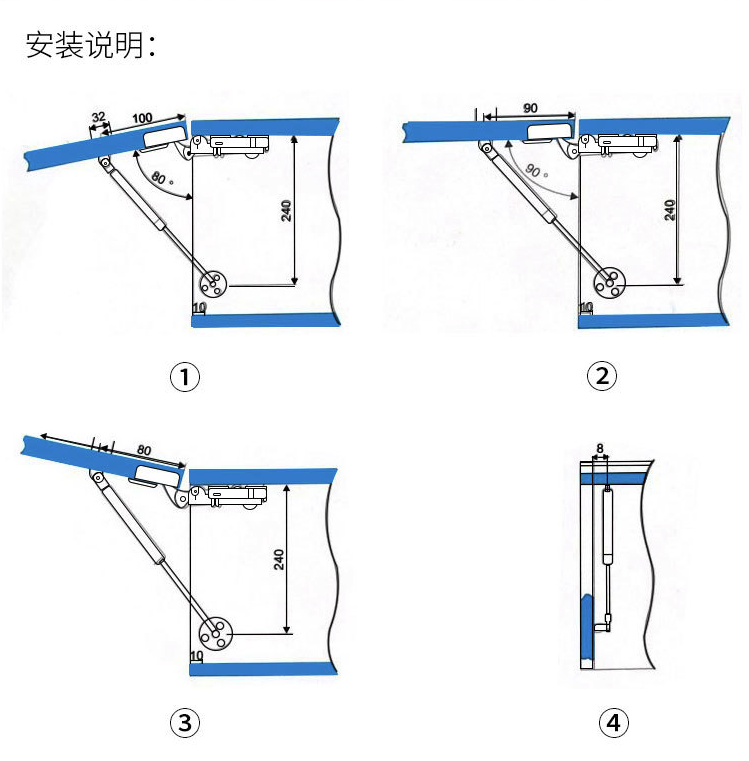 安装说明:

32
100
80°
240
10

①

90
90°
240
10

②

80
240
10

③

8

④