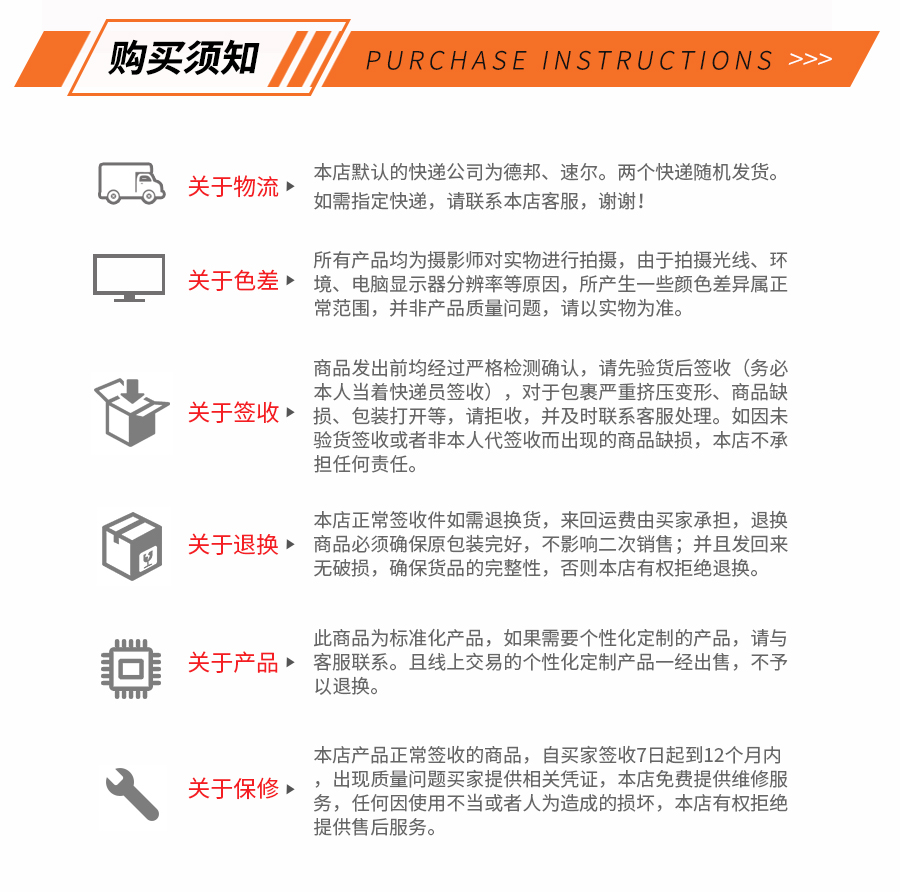 购买须知

PURCHASE INSTRUCTIONS >>>

关于物流

本店默认的快递公司为德邦、速尔。两个快递随机发货。如需指定快递，请联系本店客服，谢谢！

关于色差

所有产品均为摄影师对实物进行拍摄，由于拍摄光线、环境、电脑显示器分辨率等原因，所产生一些颜色差异属正常范围，并非产品质量问题，请以实物为准。

关于签收

商品发出前均经过严格检测确认，请先验货后签收（务必本人当着快递员签收），对于包裹严重挤压变形、商品缺损、包装打开等，请拒收，并及时联系客服处理。如因未验货签收或者非本人代签收而出现的商品缺损，本店不承担任何责任。

关于退换

本店正常签收件如需退换货，来回运费由买家承担，退换商品必须确保原包装完好，不影响二次销售；并且发回来无破损，确保货品的完整性，否则本店有权拒绝退换。

关于产品

此商品为标准化产品，如果需要个性化定制的产品，请与客服联系。且线上交易的个性化定制产品一经出售，不予以退换。

关于保修

本店产品正常签收的商品，自买家签收7日起到12个月内，出现质量问题买家提供相关凭证，本店免费提供维修服务，任何因使用不当或者人为造成的损坏，本店有权拒绝提供售后服务。