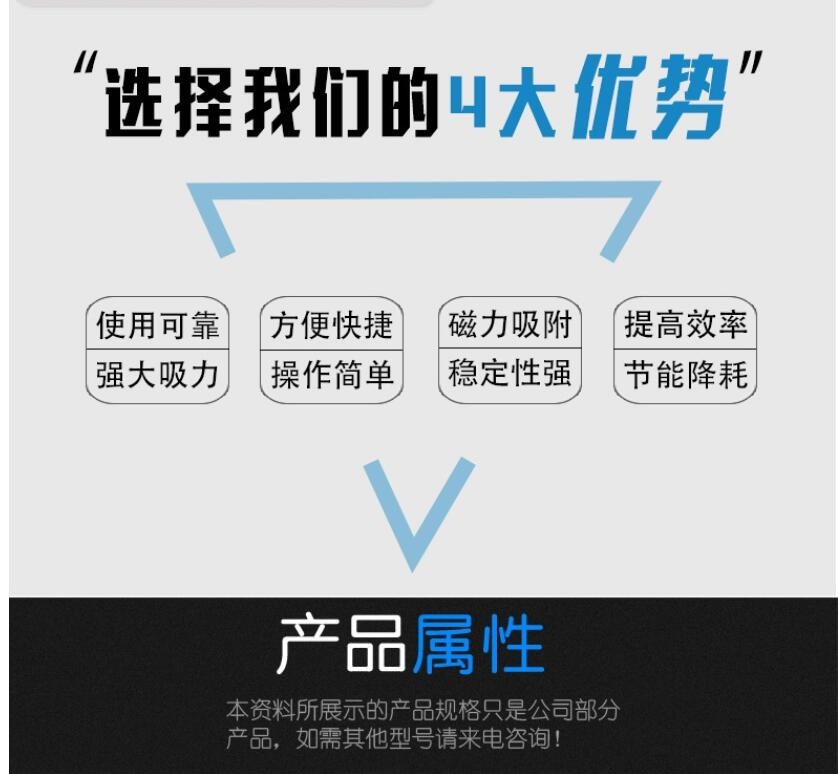 “选择我们的4大优势”

使用可靠
强大吸力

方便快捷
操作简单

磁力吸附
稳定性强

提高效率
节能降耗

产品属性

本资料所展示的产品规格只是公司部分产品，如需其他型号请来电咨询！