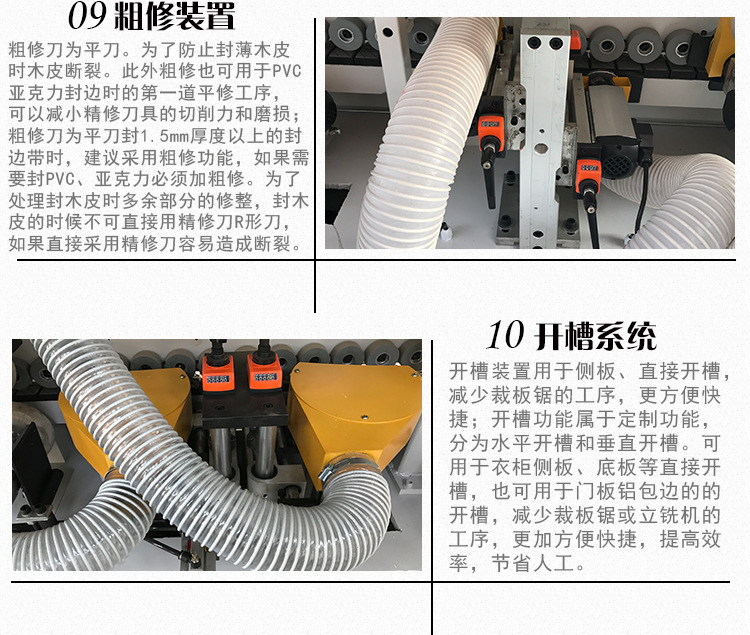 09 粗修装置

粗修刀为平刀。为了防止封薄木皮时木皮断裂。此外粗修也可用于PVC亚克力封边时的第一道平修工序，可以减小精修刀具的切削力和磨损；粗修刀为平刀封1.5mm厚度以上的封边带时，建议采用粗修功能，如果需要封PVC、亚克力必须加粗修。为了处理封木皮时多余部分的修整，封木皮的时候不可直接用精修刀R形刀，如果直接采用精修刀容易造成断裂。

10 开槽系统

开槽装置用于侧板、直接开槽，减少裁板锯的工序，更方便快捷；开槽功能属于定制功能，分为水平开槽和垂直开槽。可用于衣柜侧板、底板等直接开槽，也可用于门板铝包边的的开槽，减少裁板锯或立铣机的工序，更加方便快捷，提高效率，节省人工。