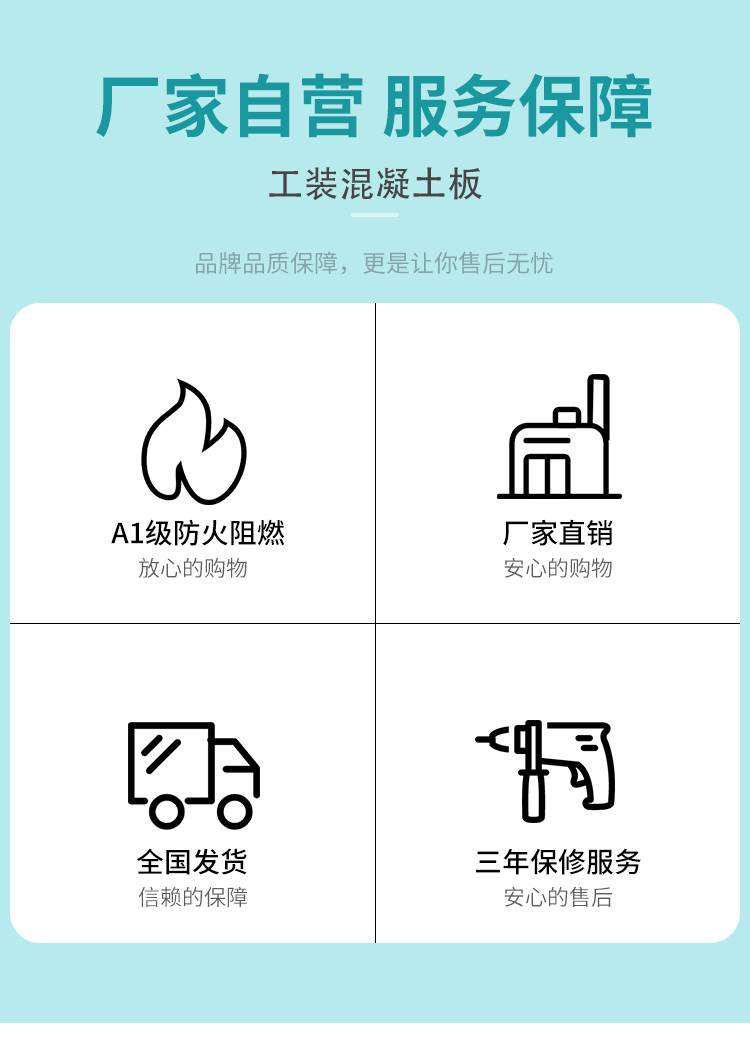 厂家自营 服务保障

工装混凝土板

品牌品质保障，更是让你售后无忧

A1级防火阻燃
放心的购物

厂家直销
安心的购物

全国发货
信赖的保障

三年保修服务
安心的售后