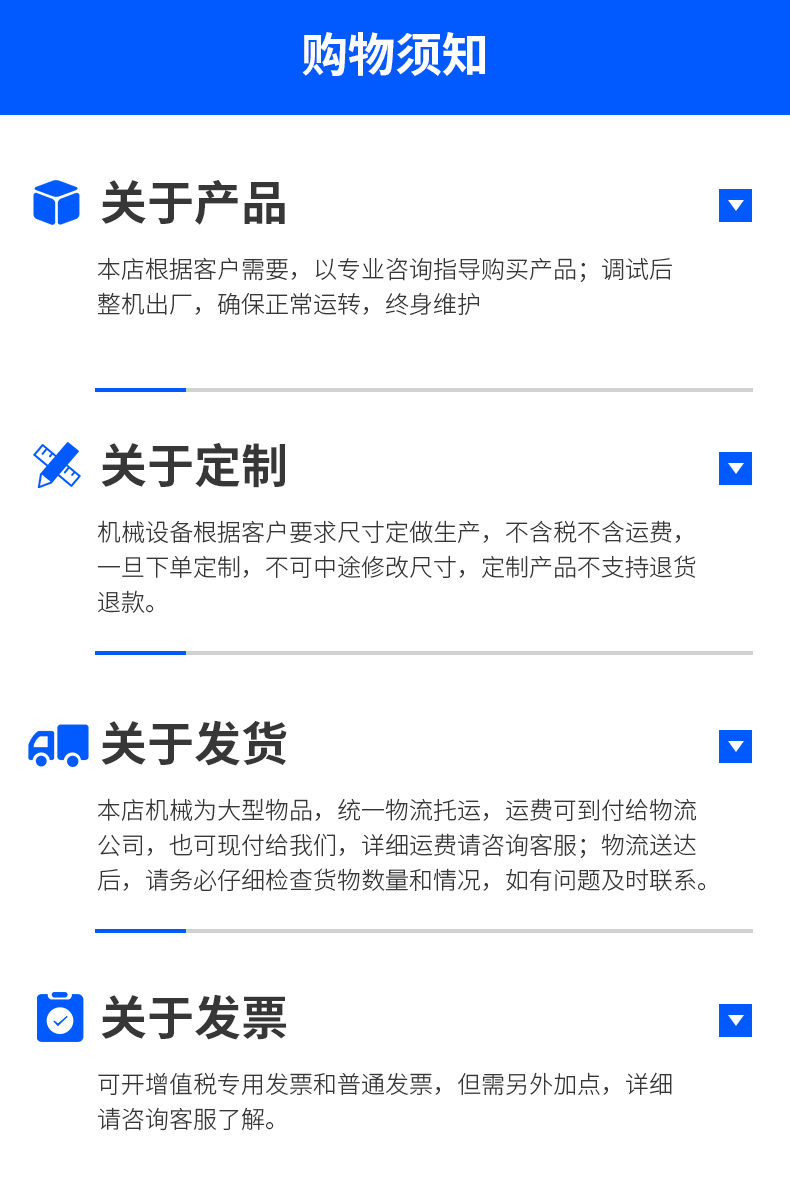 购物须知

关于产品

本店根据客户需要，以专业咨询指导购买产品；调试后整机出厂，确保正常运转，终身维护

关于定制

机械设备根据客户要求尺寸定做生产，不含税不含运费，一旦下单定制，不可中途修改尺寸，定制产品不支持退货退款。

关于发货

本店机械为大型物品，统一物流托运，运费可到付给物流公司，也可现付给我们，详细运费请咨询客服；物流送达后，请务必仔细检查货物数量和情况，如有问题及时联系。

关于发票

可开增值税专用发票和普通发票，但需另外加点，详细请咨询客服了解。