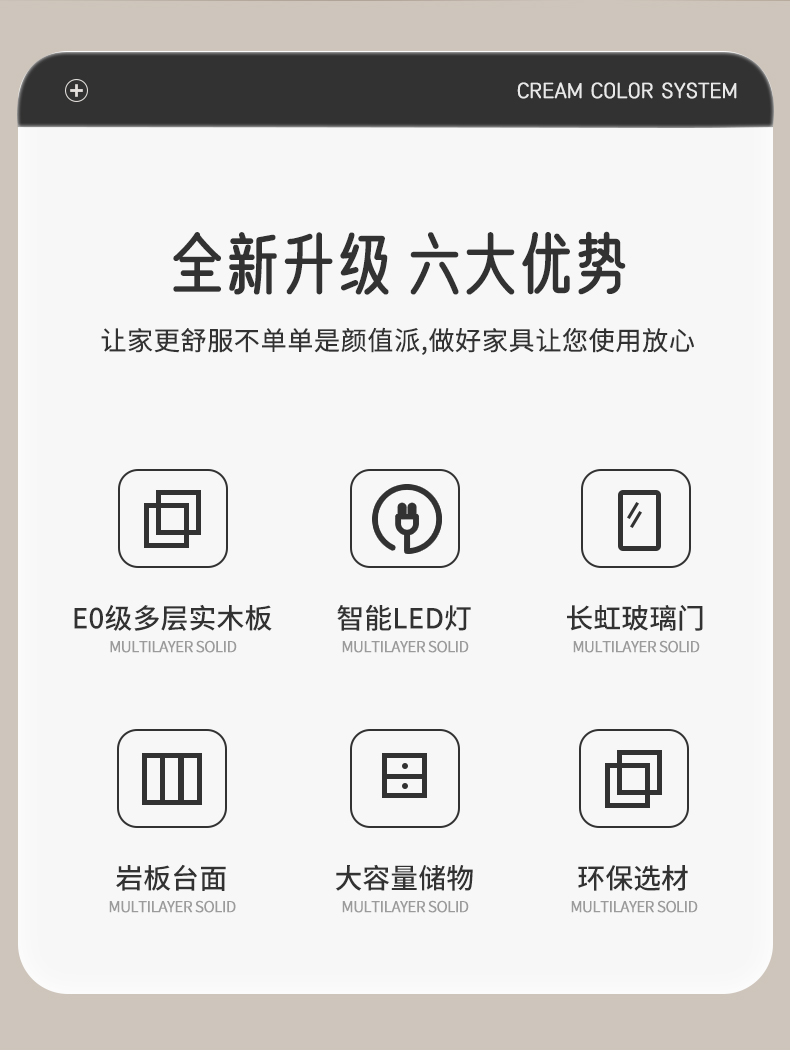 CREAM COLOR SYSTEM

全新升级 六大优势

让家更舒服不单单是颜值派,做好家具让您使用放心

E0级多层实木板
MULTILAYER SOLID

智能LED灯
MULTILAYER SOLID

长虹玻璃门
MULTILAYER SOLID

岩板台面
MULTILAYER SOLID

大容量储物
MULTILAYER SOLID

环保选材
MULTILAYER SOLID