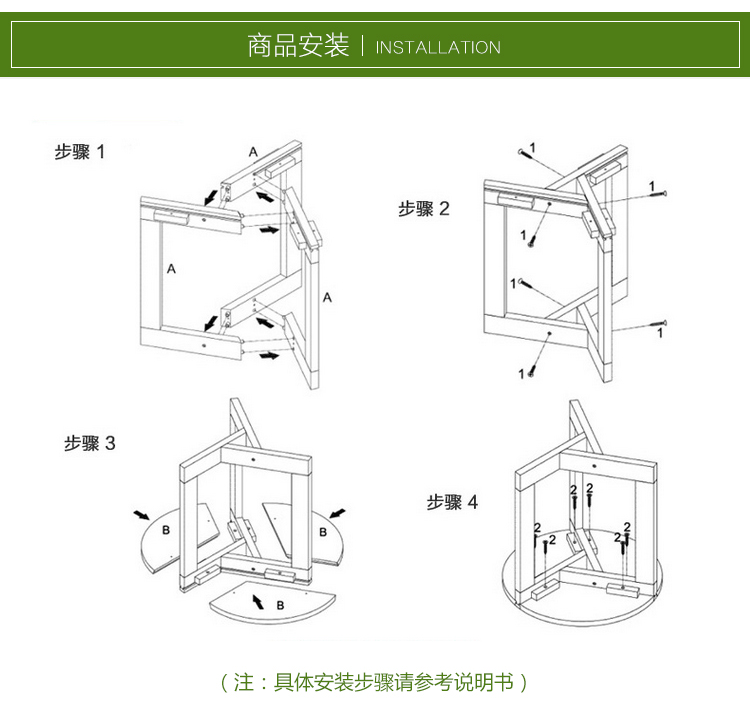 商品安装 | INSTALLATION

步骤 1

A

A

A

步骤 2

1

1

1

1

1

1

步骤 3

B

B

B

步骤 4

2 2

2 2

2 2

（注：具体安装步骤请参考说明书）