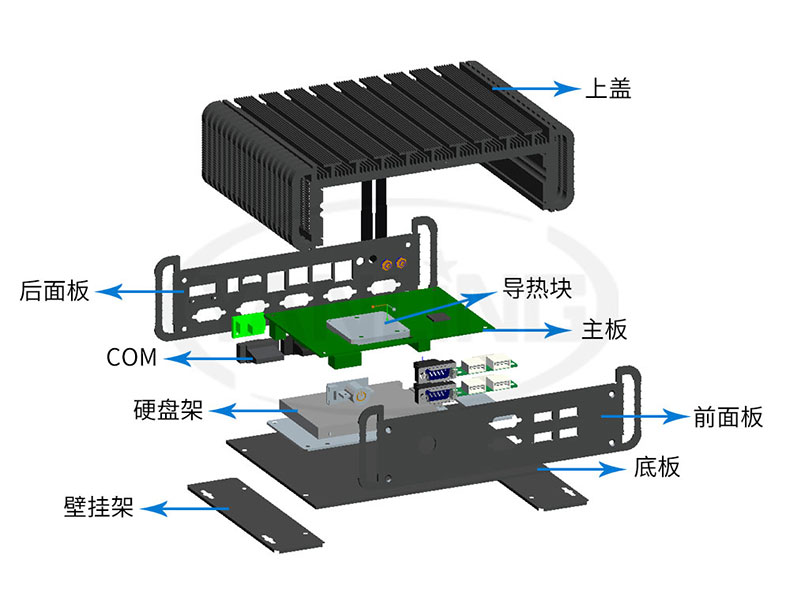 上盖
后面板
导热块
主板
COM
硬盘架
前面板
底板
壁挂架