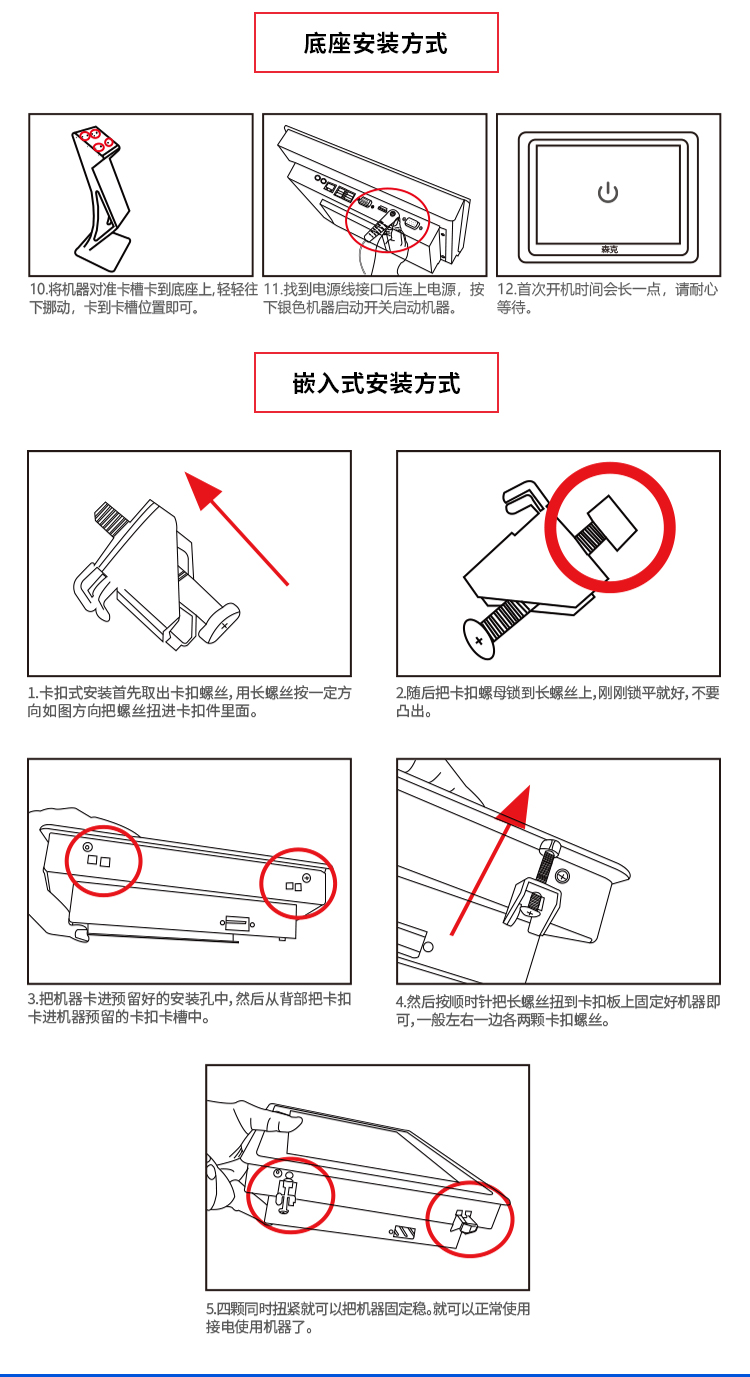 底座安装方式

森克

10.将机器对准卡槽卡到底座上,轻轻往下挪动，卡到卡槽位置即可。

11.找到电源线接口后连上电源，按下银色机器启动开关启动机器。

12.首次开机时间会长一点，请耐心等待。

嵌入式安装方式

1.卡扣式安装首先取出卡扣螺丝,用长螺丝按一定方向如图方向把螺丝扭进卡扣件里面。

2.随后把卡扣螺母锁到长螺丝上,刚刚锁平就好,不要凸出。

3.把机器卡进预留好的安装孔中,然后从背部把卡扣卡进机器预留的卡扣卡槽中。

4.然后按顺时针把长螺丝扭到卡扣板上固定好机器即可,一般左右一边各两颗卡扣螺丝。

5.四颗同时扭紧就可以把机器固定稳。就可以正常使用接电使用机器了。