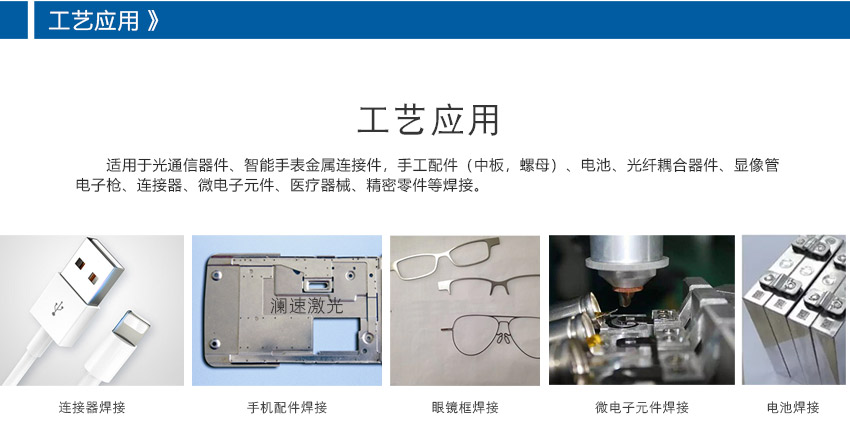 工艺应用 》

工艺应用

适用于光通信器件、智能手表金属连接件，手工配件（中板，螺母）、电池、光纤耦合器件、显像管电子枪、连接器、微电子元件、医疗器械、精密零件等焊接。

澜速激光

连接器焊接

手机配件焊接

眼镜框焊接

微电子元件焊接

电池焊接