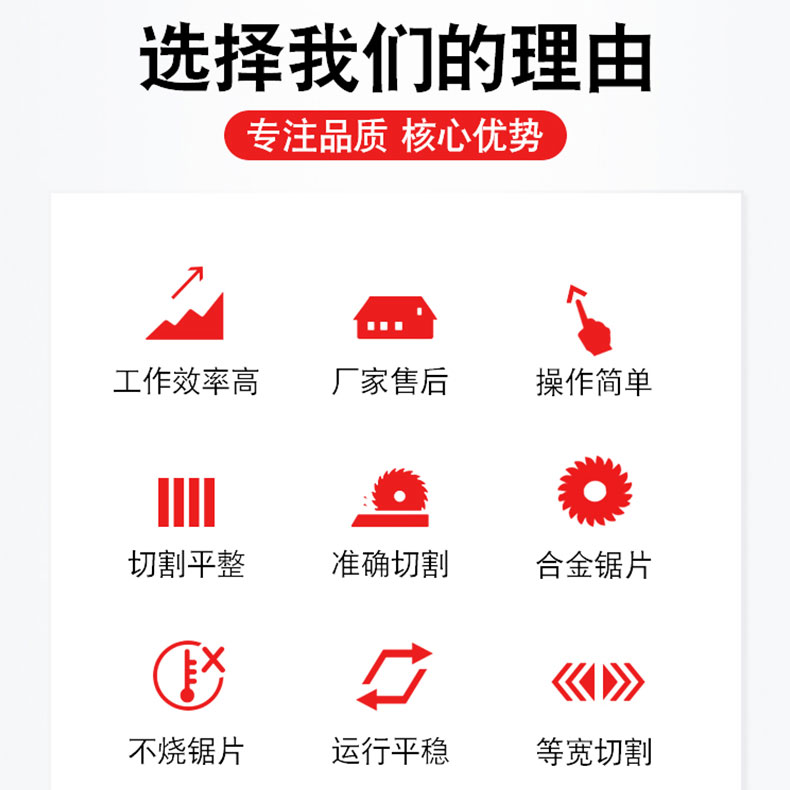 选择我们的理由

专注品质 核心优势

工作效率高

厂家售后

操作简单

切割平整

准确切割

合金锯片

不烧锯片

运行平稳

等宽切割