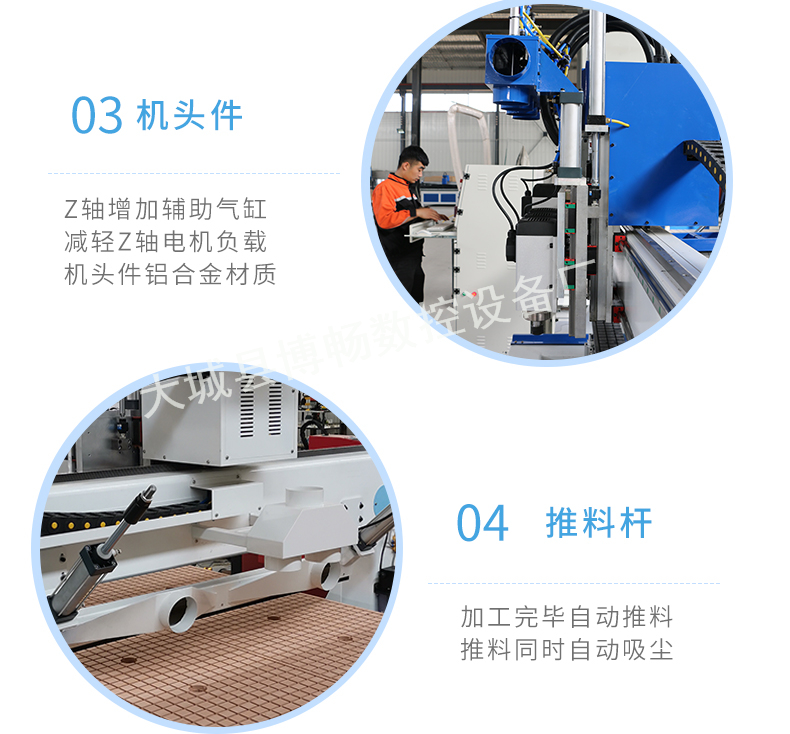 03 机头件

Z轴增加辅助气缸
减轻Z轴电机负载
机头件铝合金材质

大城县博畅数控设备厂

04 推料杆

加工完毕自动推料
推料同时自动吸尘