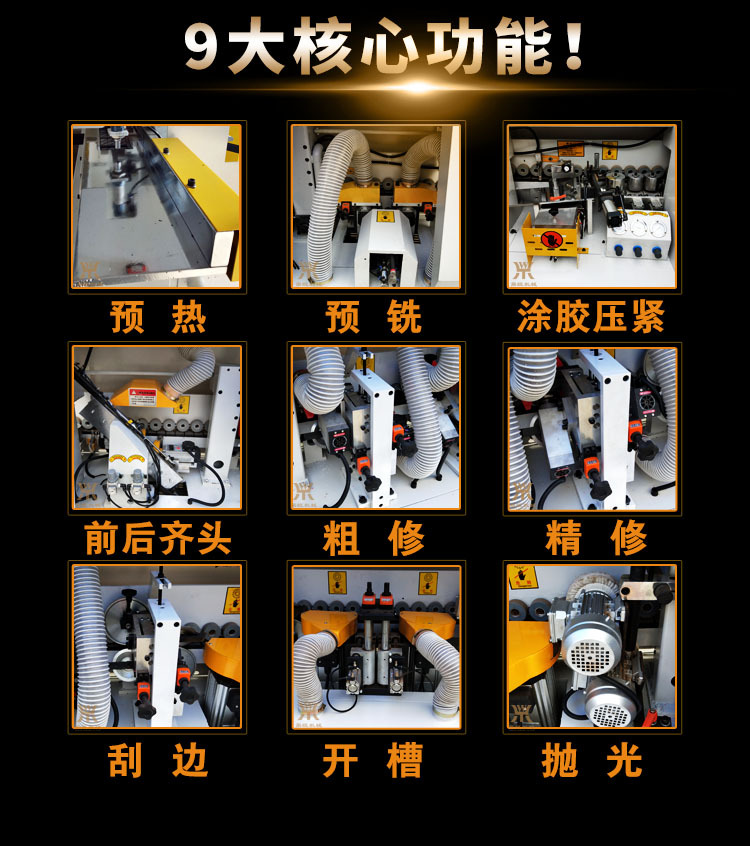 9大核心功能！

预 热

预 铣

涂胶压紧

前后齐头

粗 修

精 修

刮 边

开 槽

抛 光