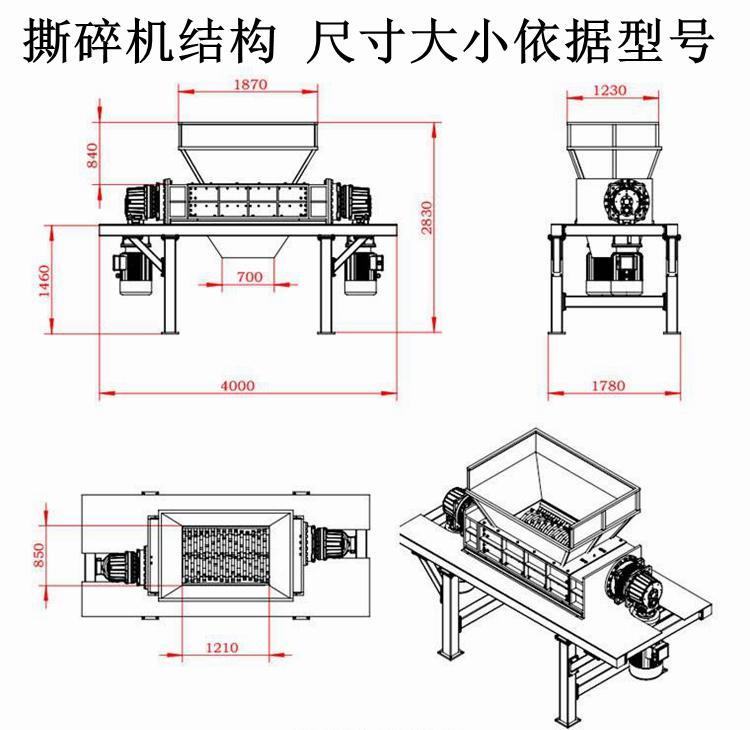 撕碎机结构 尺寸大小依据型号

1870

840

2830

1460

700

4000

1230

1780

850

1210